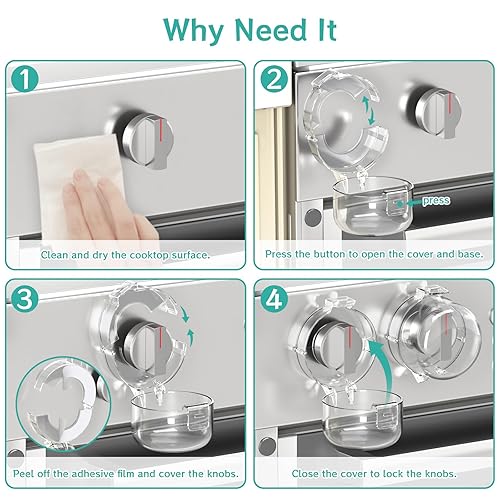 Why Need It

1

Clean and dry the cooktop surface.

2

press

Press the button to open the cover and base.

3

Peel off the adhesive film and cover the knobs.

4

Close the cover to lock the knobs.