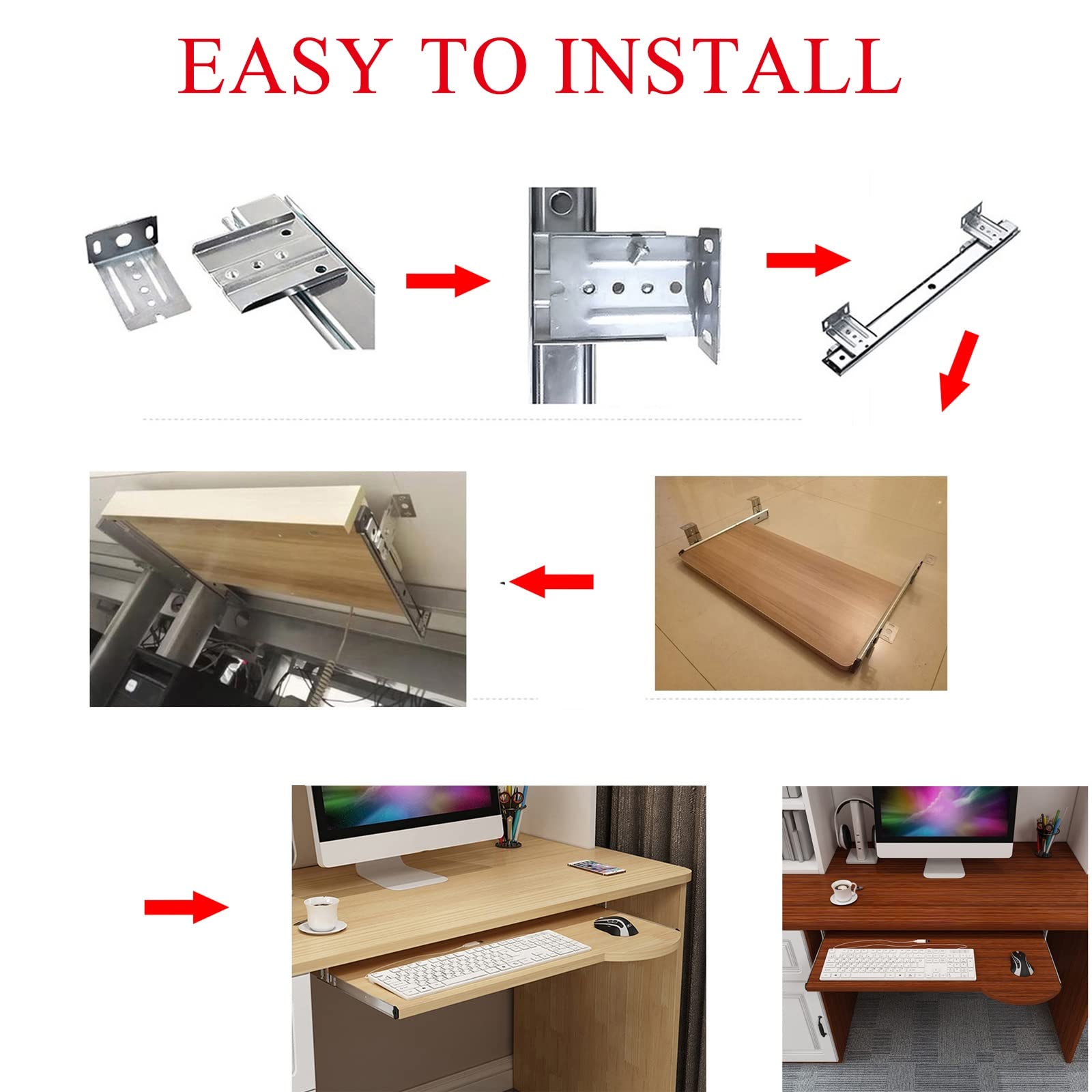 EASY TO INSTALL