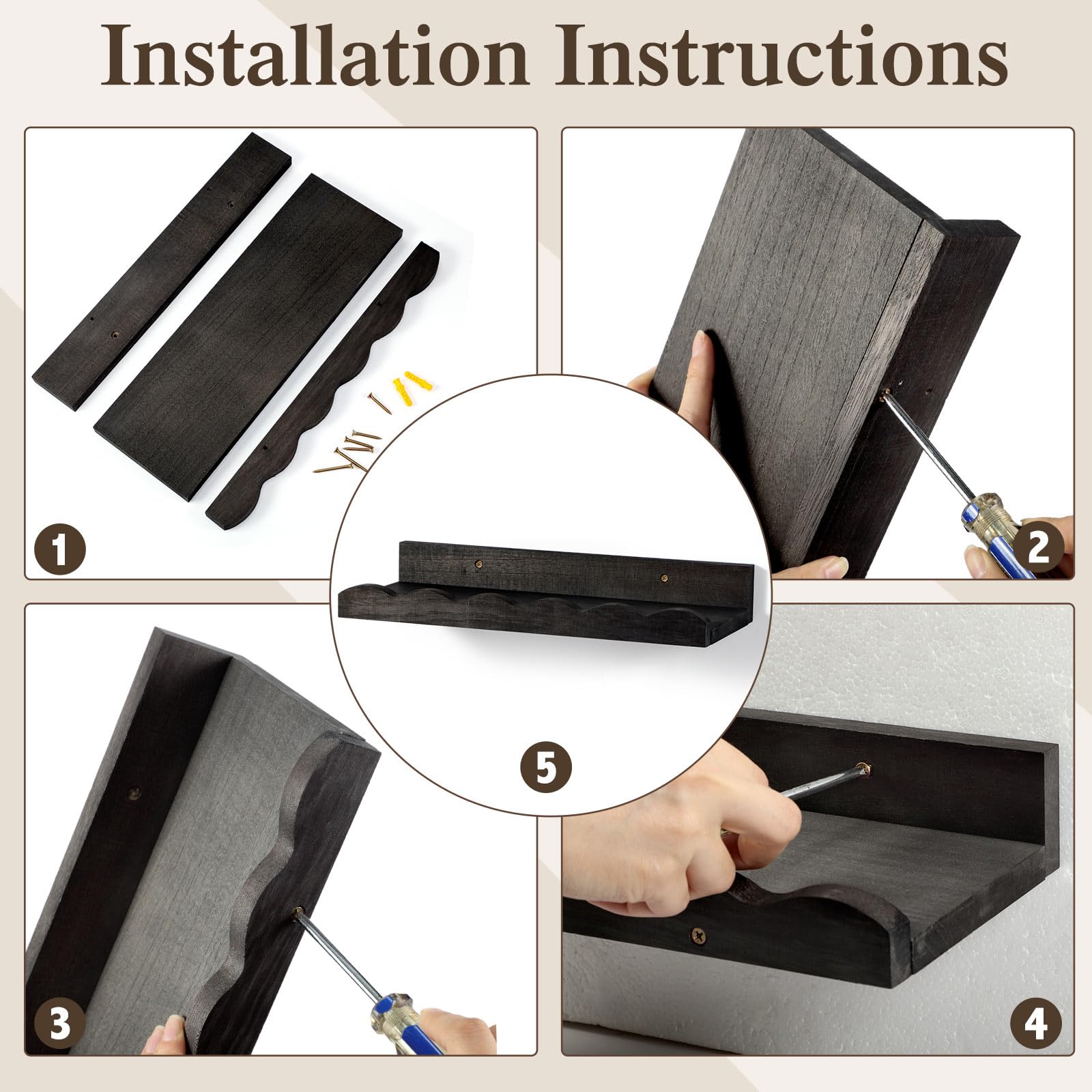 Installation Instructions

1

2

5

3

4