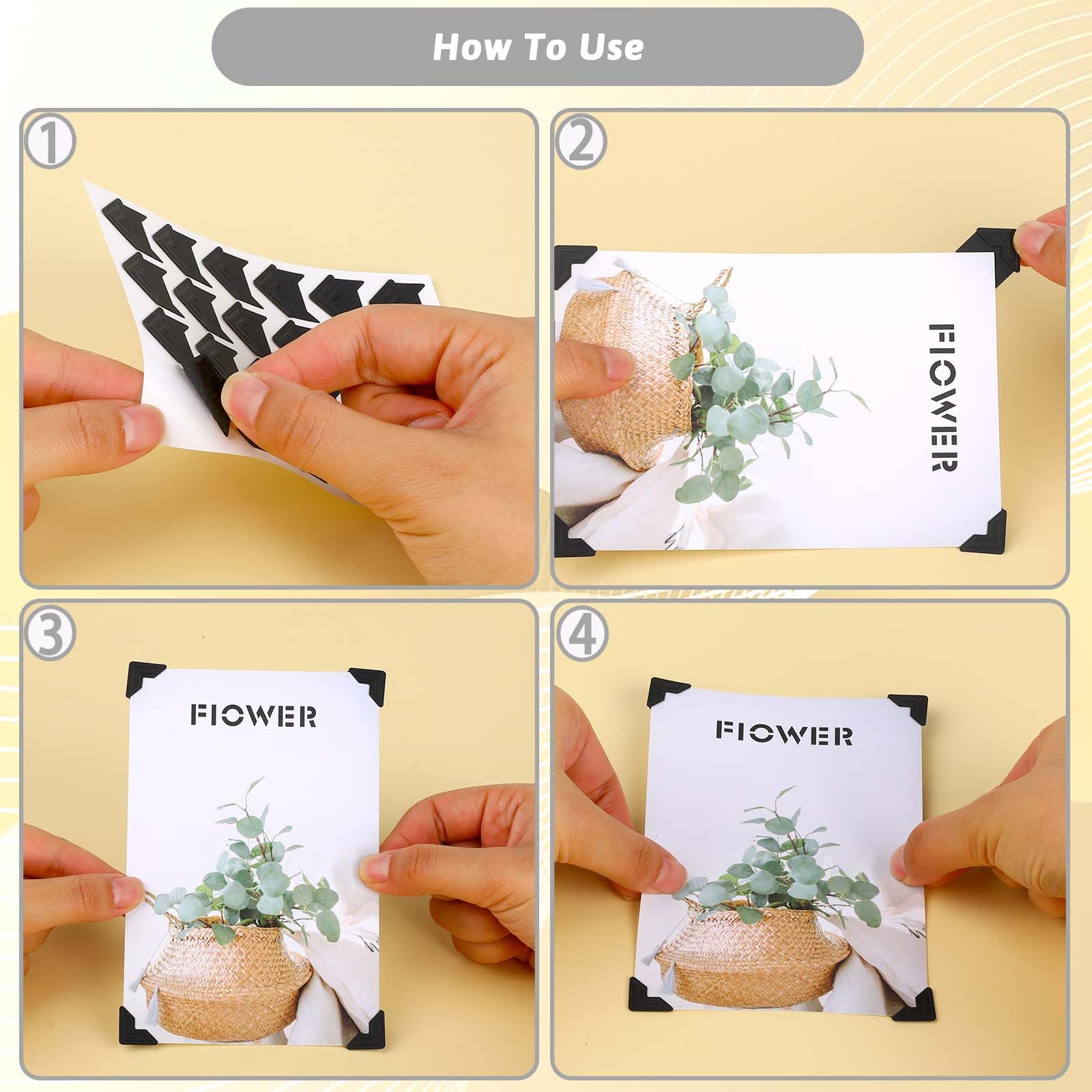 How To Use

①

②

FIOWER

③

FIOWER

④

FIOWER