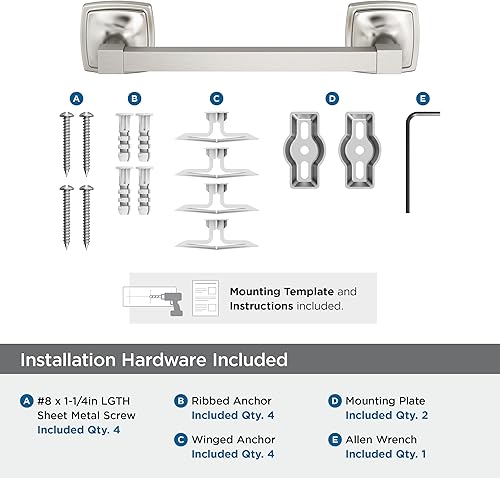 A B C D E

Mounting Template and Instructions included.

Installation Hardware Included

A #8 x 1-1/4in LGTH Sheet Metal Screw Included Qty. 4

B Ribbed Anchor Included Qty. 4

C Winged Anchor Included Qty. 4

D Mounting Plate Included Qty. 2

E Allen Wrench Included Qty. 1