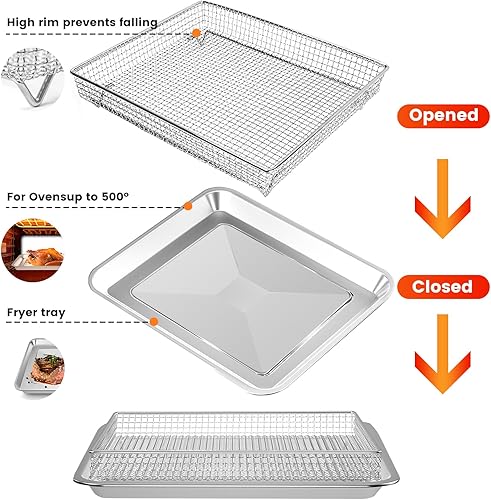 High rim prevents falling

Opened

For Ovensup to 500°

Closed

Fryer tray