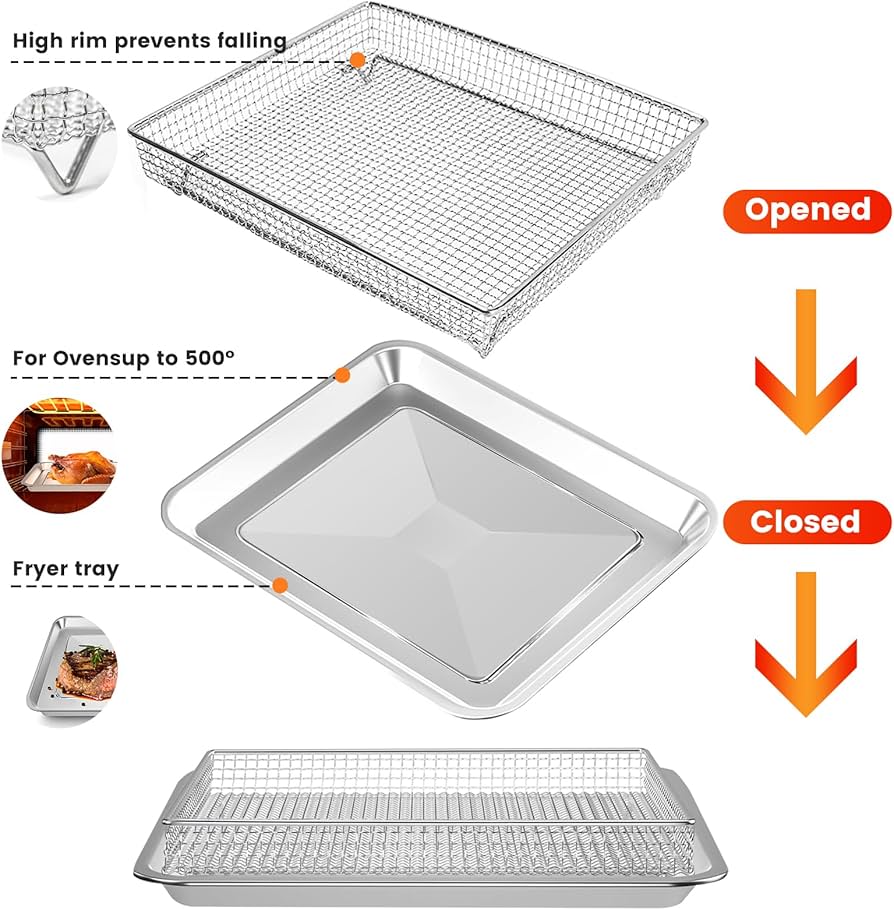 High rim prevents falling

Opened

For Ovensup to 500°

Closed

Fryer tray