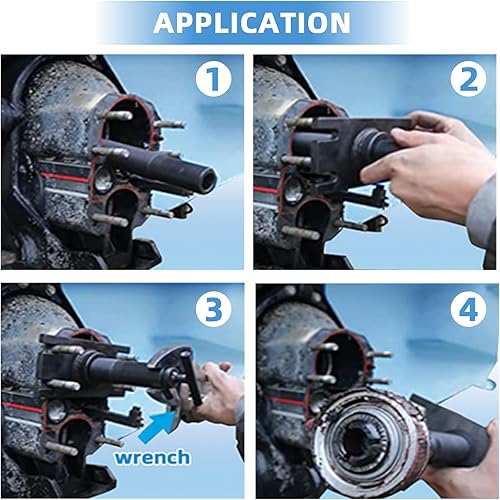 APPLICATION

1

2

3

wrench

4