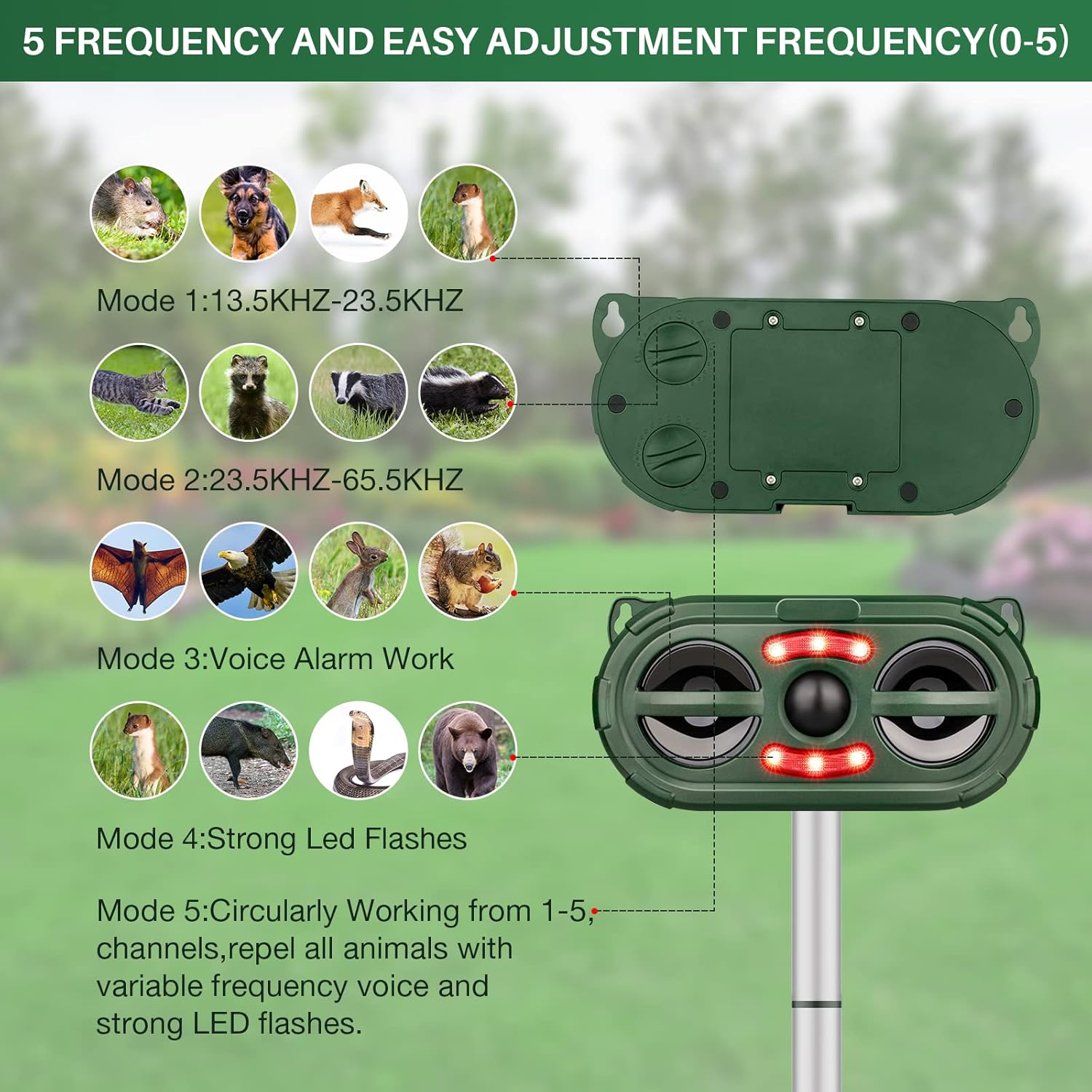 5 FREQUENCY AND EASY ADJUSTMENT FREQUENCY(0-5)

Mode 1:13.5KHZ-23.5KHZ

Mode 2:23.5KHZ-65.5KHZ

Mode 3:Voice Alarm Work

Mode 4:Strong Led Flashes

Mode 5:Circularly Working from 1-5, channels,repel all animals with variable frequency voice and strong LED flashes.