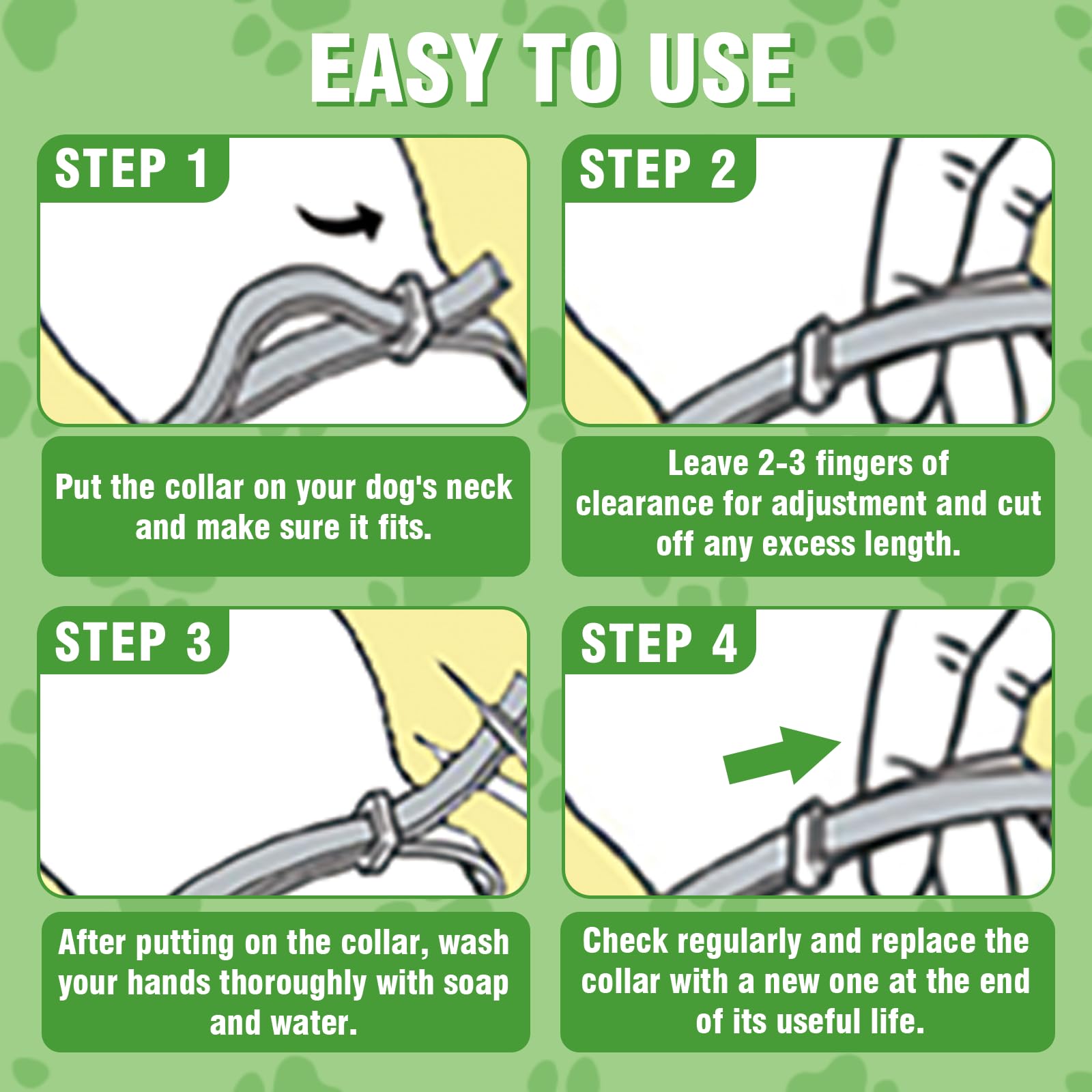 EASY TO USE

STEP 1

Put the collar on your dog's neck and make sure it fits.

STEP 2

Leave 2-3 fingers of clearance for adjustment and cut off any excess length.

STEP 3

After putting on the collar, wash your hands thoroughly with soap and water.

STEP 4

Check regularly and replace the collar with a new one at the end of its useful life.