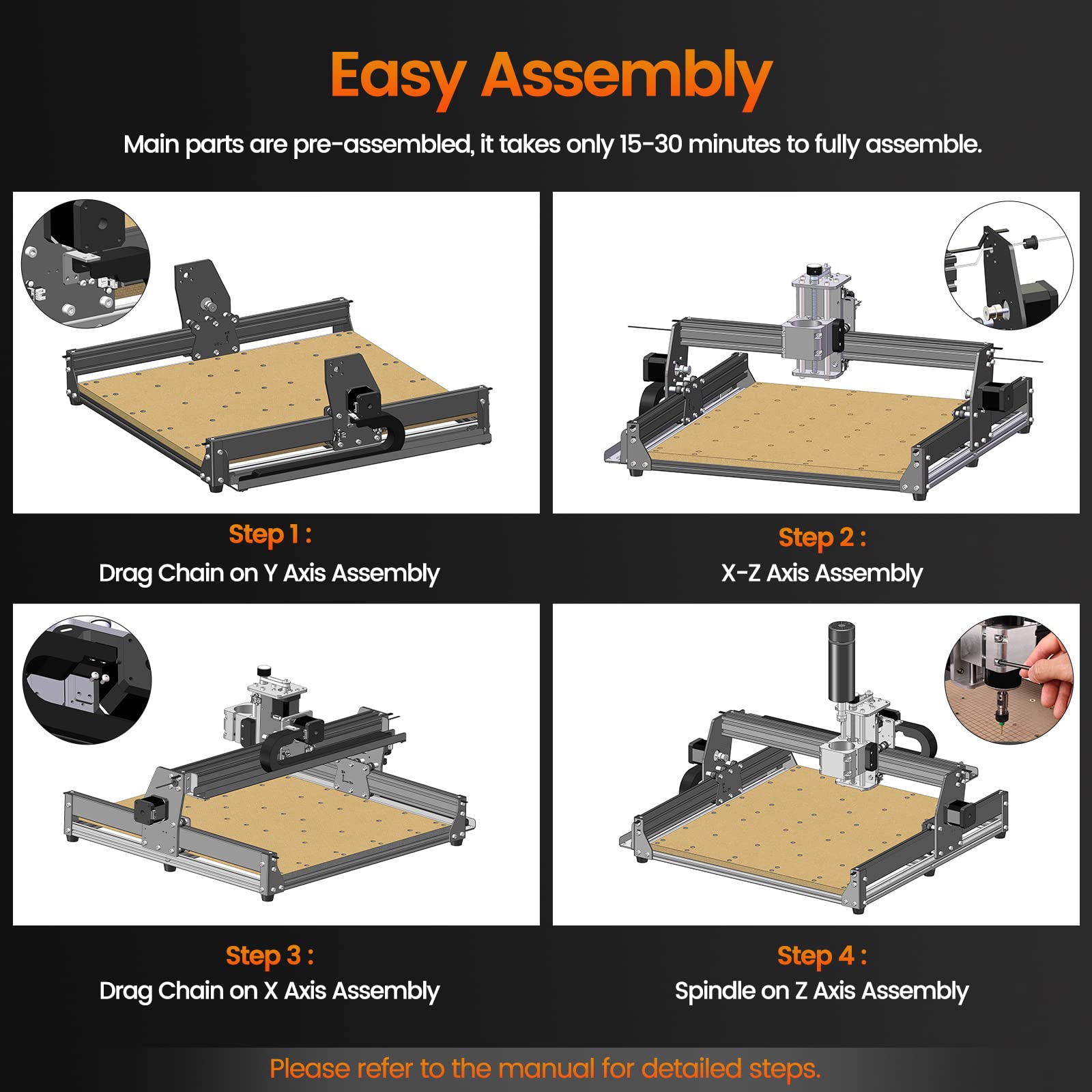 Easy Assembly

Main parts are pre-assembled, it takes only 15-30 minutes to fully assemble.

Step 1 :
Drag Chain on Y Axis Assembly

Step 2 :
X-Z Axis Assembly

Step 3 :
Drag Chain on X Axis Assembly

Step 4 :
Spindle on Z Axis Assembly

Please refer to the manual for detailed steps.