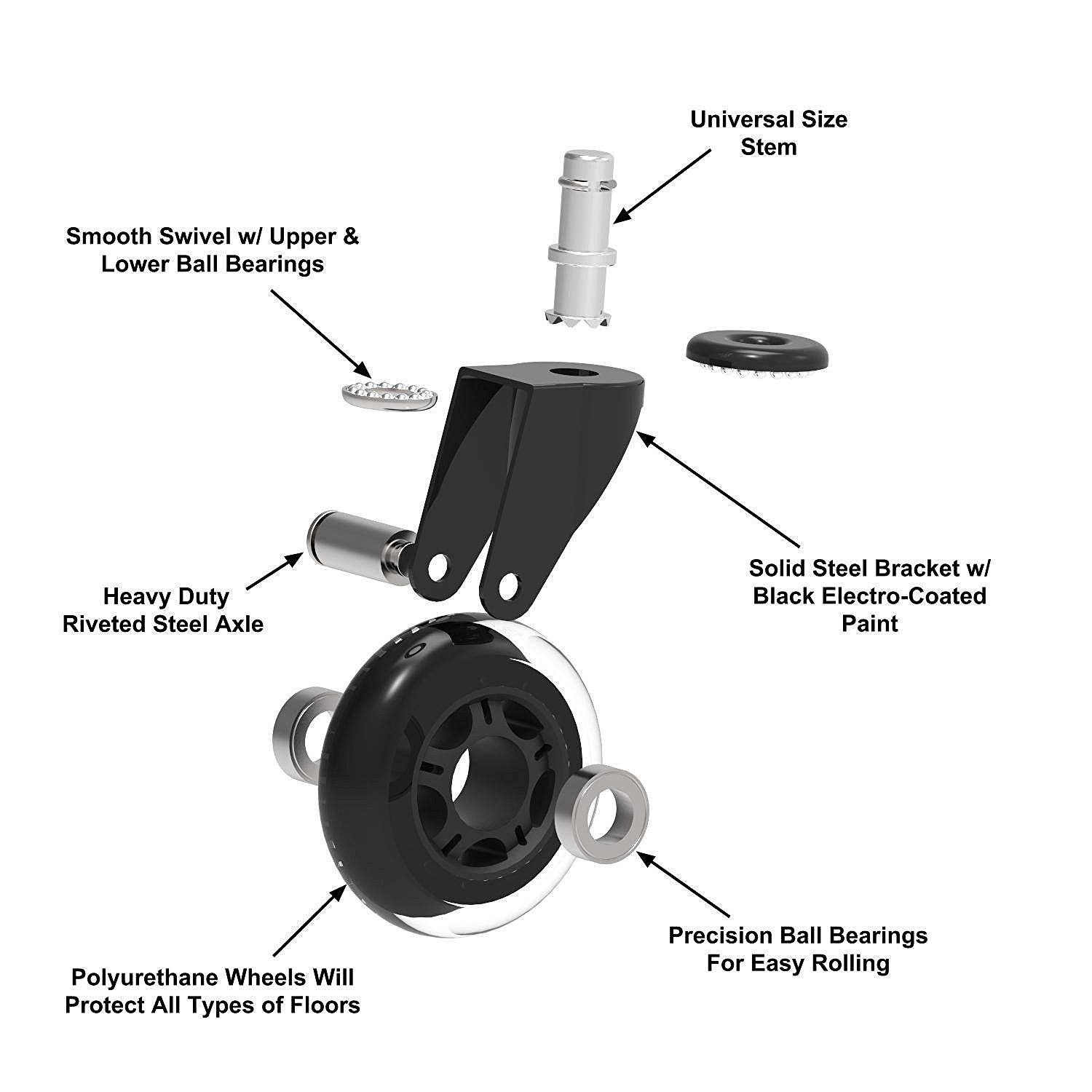 Universal Size Stem

Smooth Swivel w/ Upper & Lower Ball Bearings

Solid Steel Bracket w/ Black Electro-Coated Paint

Heavy Duty Riveted Steel Axle

Precision Ball Bearings For Easy Rolling

Polyurethane Wheels Will Protect All Types of Floors