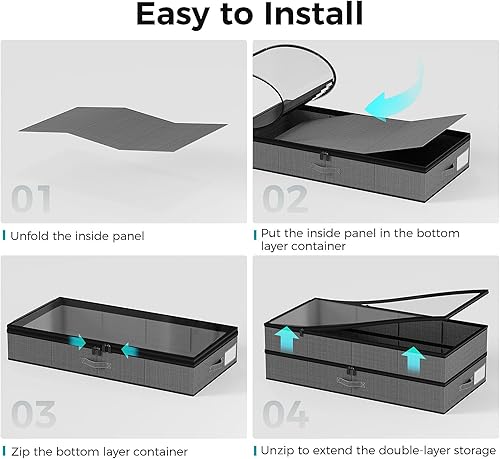 Easy to Install

01

Unfold the inside panel

02

Put the inside panel in the bottom layer container

03

Zip the bottom layer container

04

Unzip to extend the double-layer storage