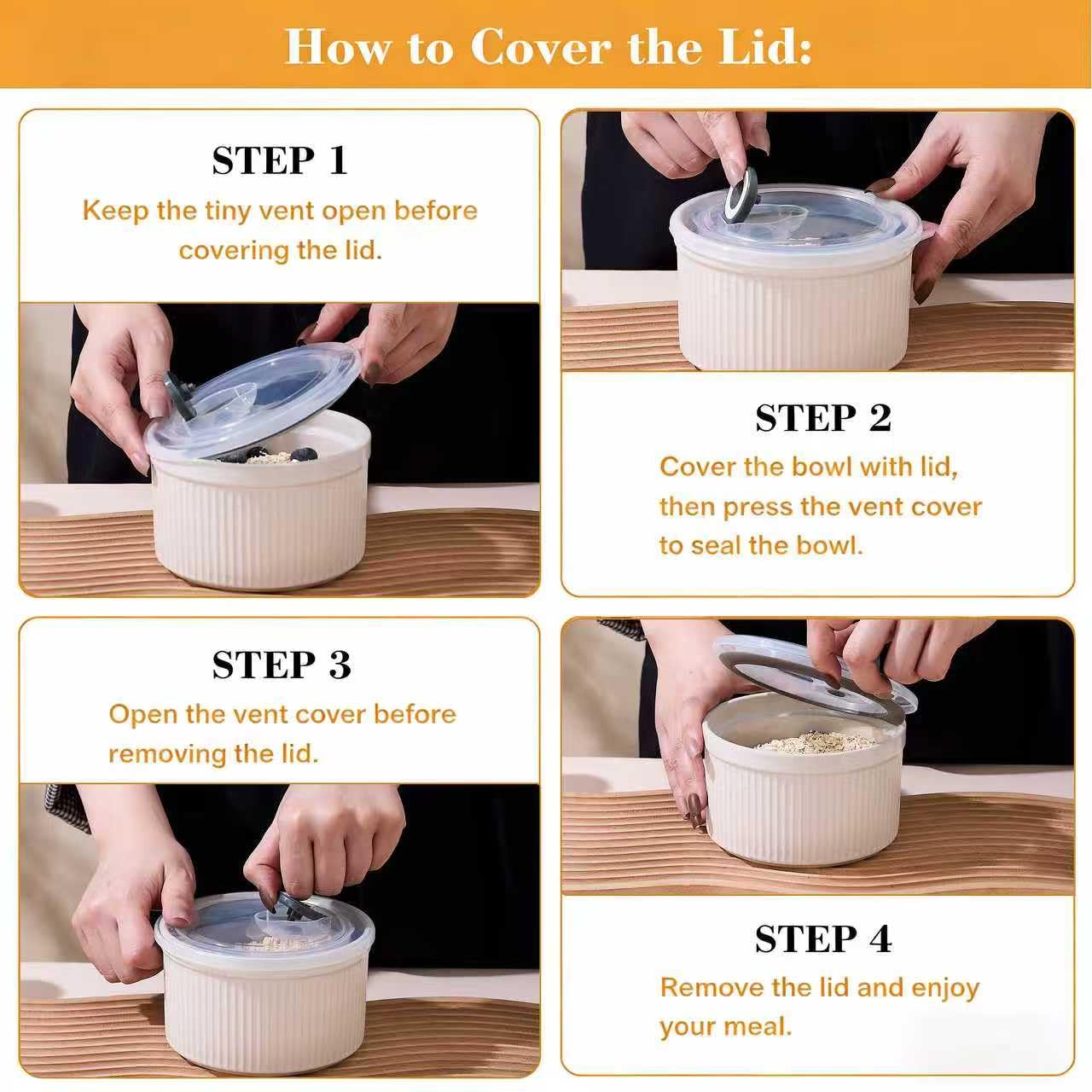 How to Cover the Lid:

STEP 1
Keep the tiny vent open before covering the lid.

STEP 2
Cover the bowl with lid, then press the vent cover to seal the bowl.

STEP 3
Open the vent cover before removing the lid.

STEP 4
Remove the lid and enjoy your meal.