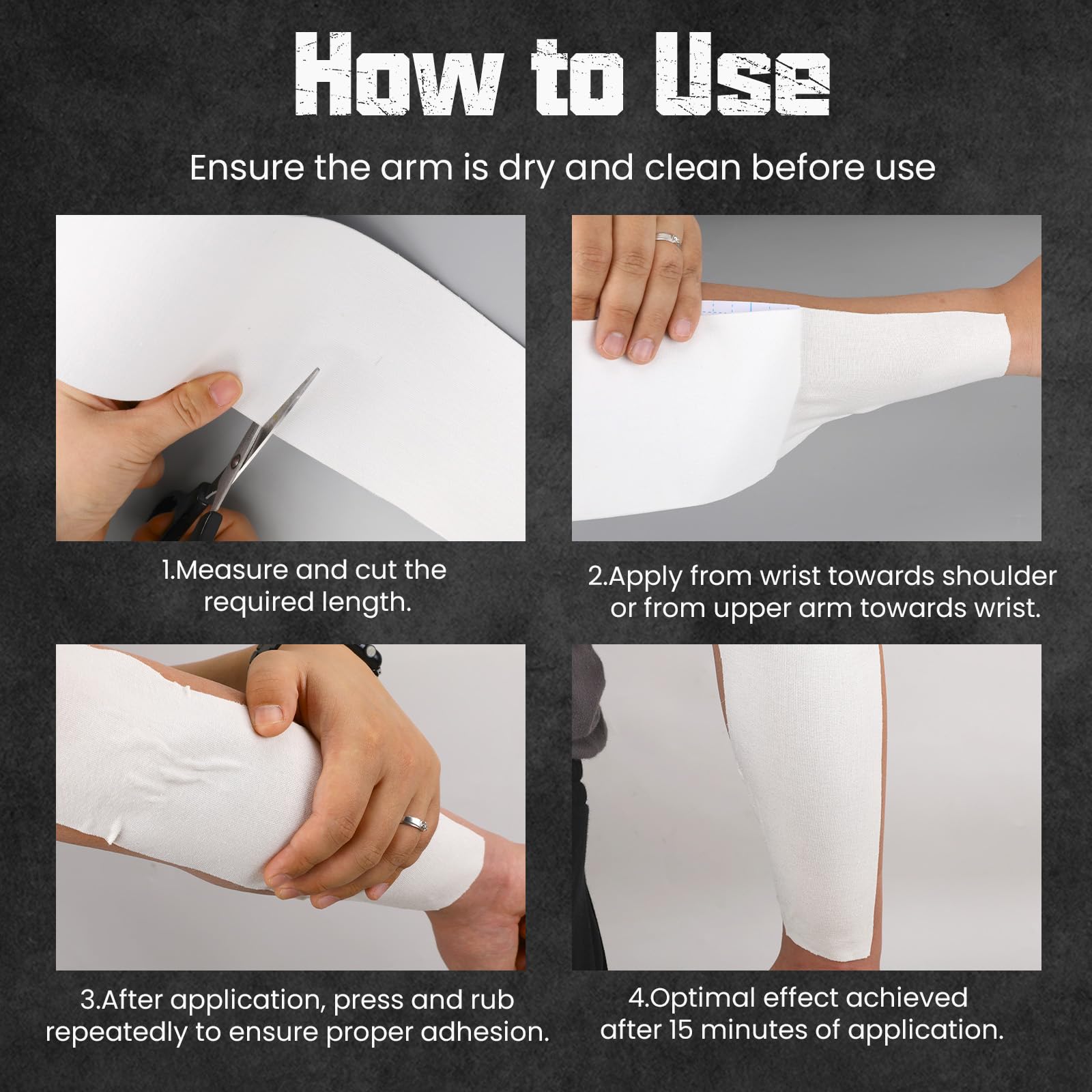 How to Use

Ensure the arm is dry and clean before use

1.Measure and cut the required length.

2.Apply from wrist towards shoulder or from upper arm towards wrist.

3.After application, press and rub repeatedly to ensure proper adhesion.

4.Optimal effect achieved after 15 minutes of application.