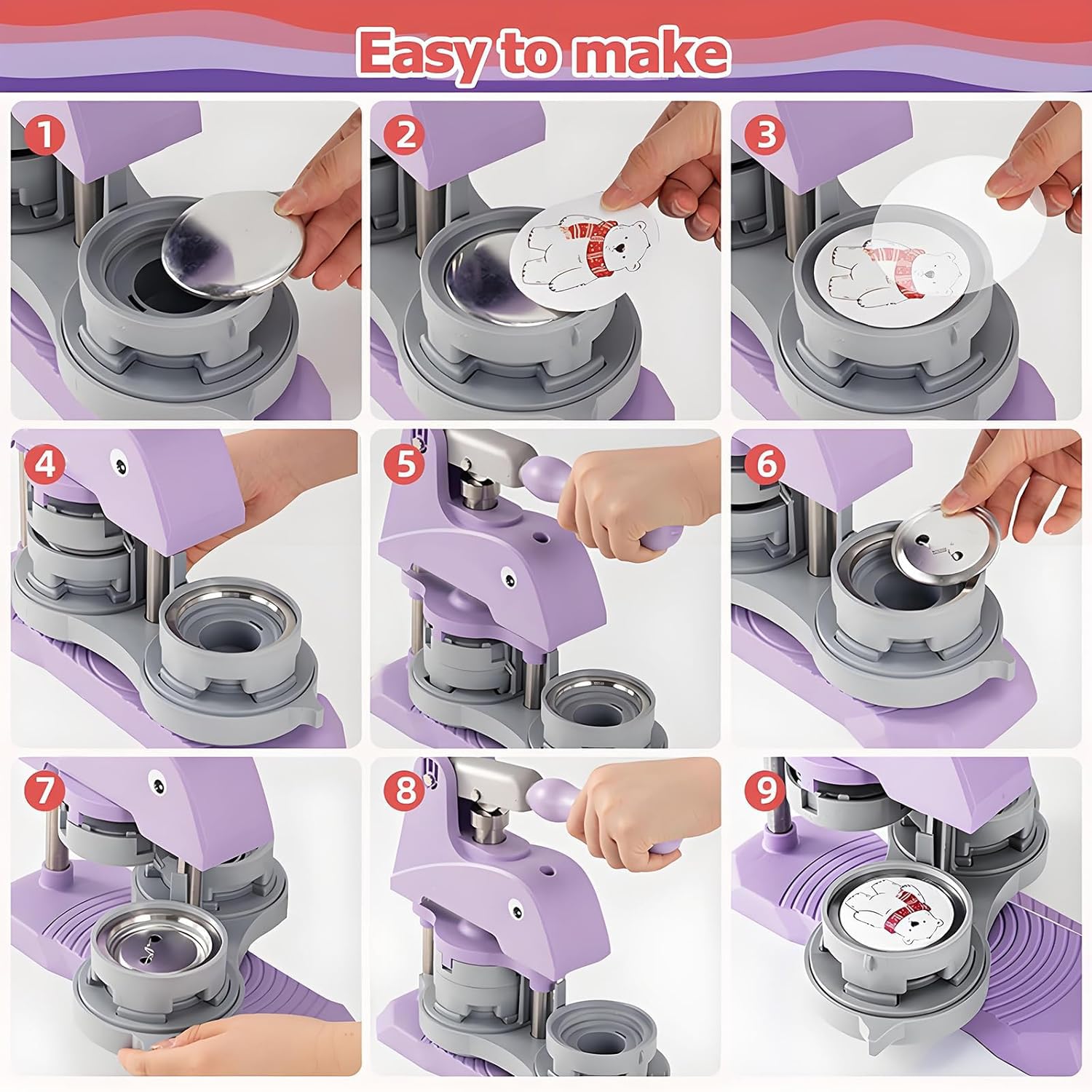 Easy to make

1

2

3

4

5

6

7

8

9