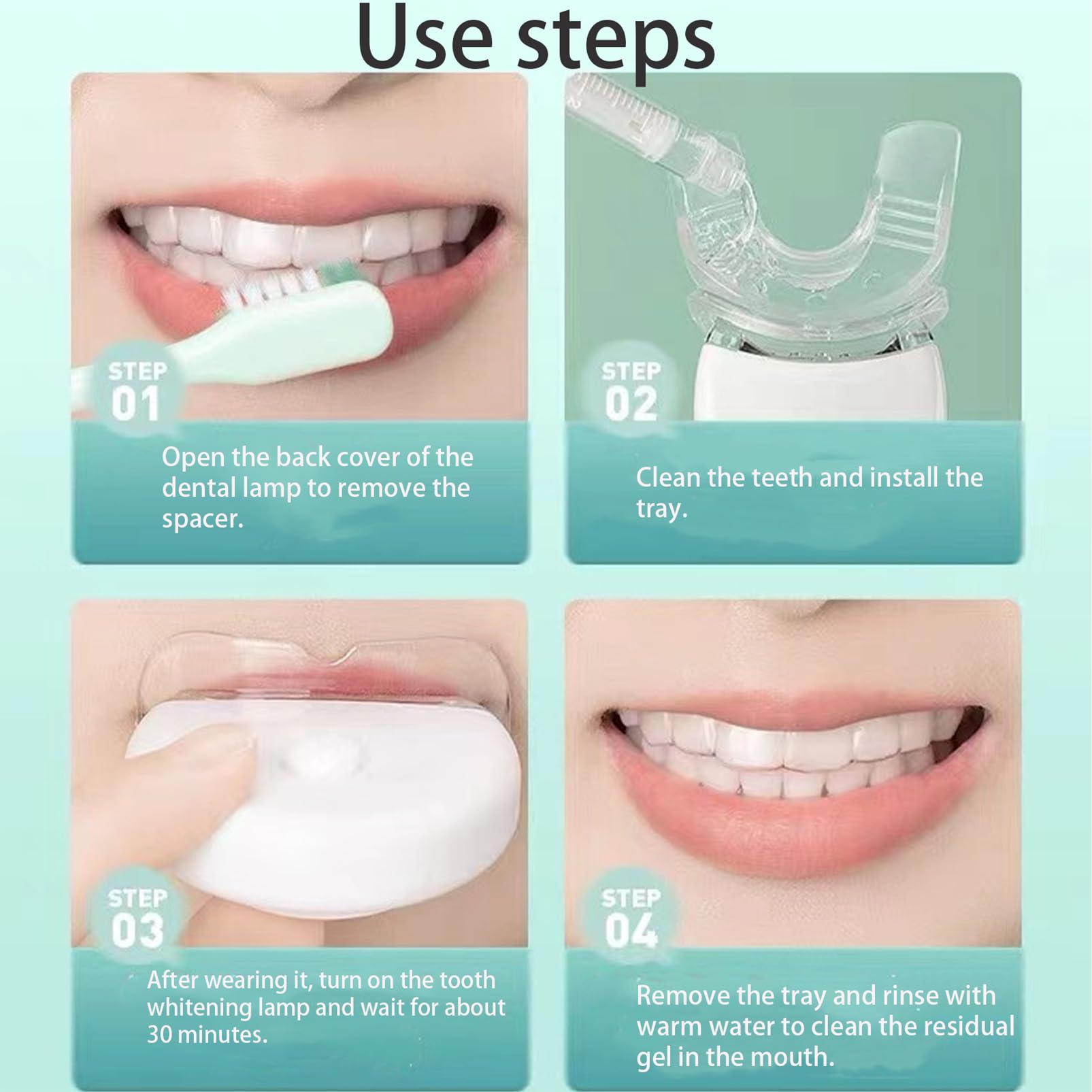 Use steps

STEP 01

Open the back cover of the dental lamp to remove the spacer.

STEP 02

Clean the teeth and install the tray.

STEP 03

After wearing it, turn on the tooth whitening lamp and wait for about 30 minutes.

STEP 04

Remove the tray and rinse with warm water to clean the residual gel in the mouth.