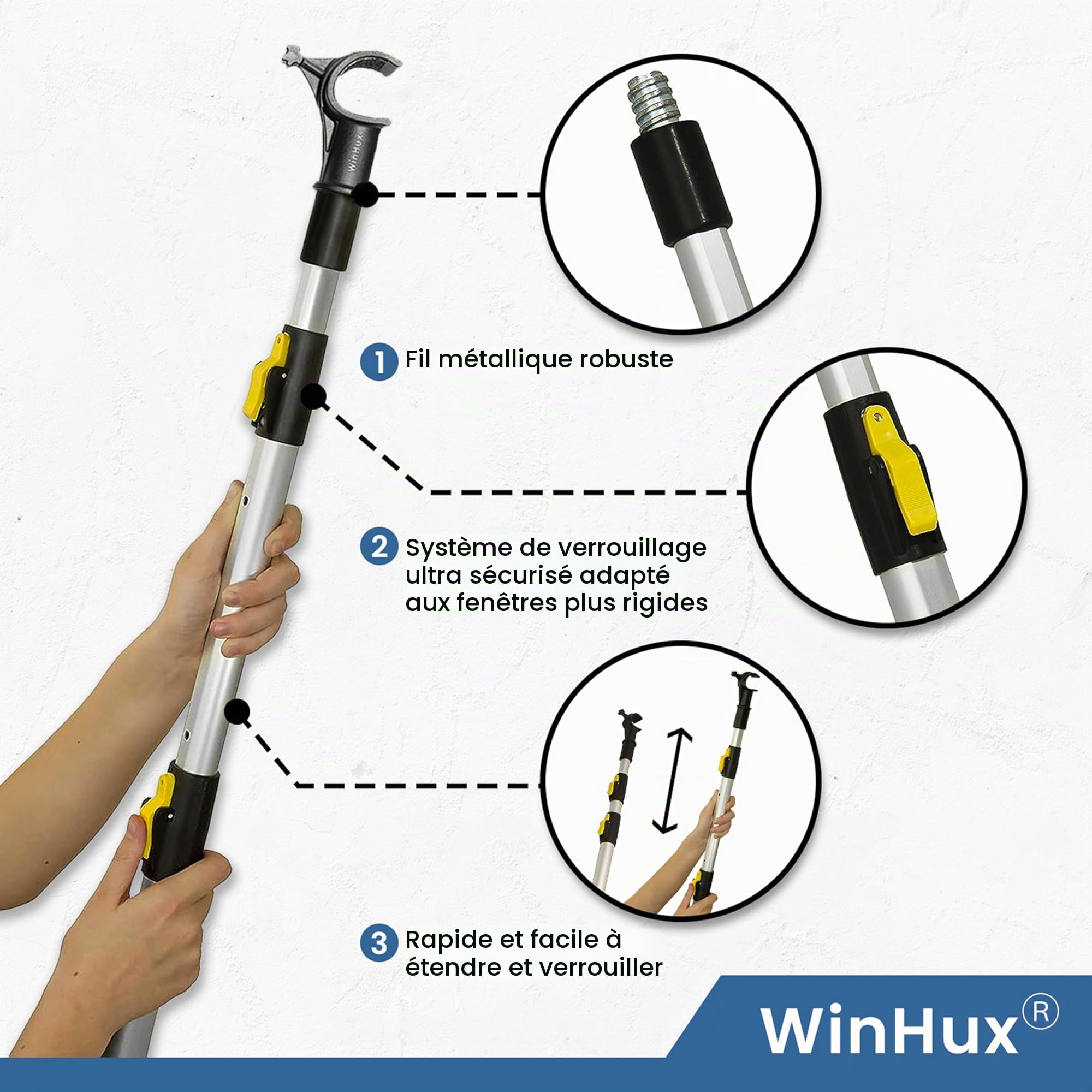 WinHux

1 Fil métallique robuste

2 Système de verrouillage ultra sécurisé adapté aux fenêtres plus rigides

3 Rapide et facile à étendre et verrouiller

WinHux®