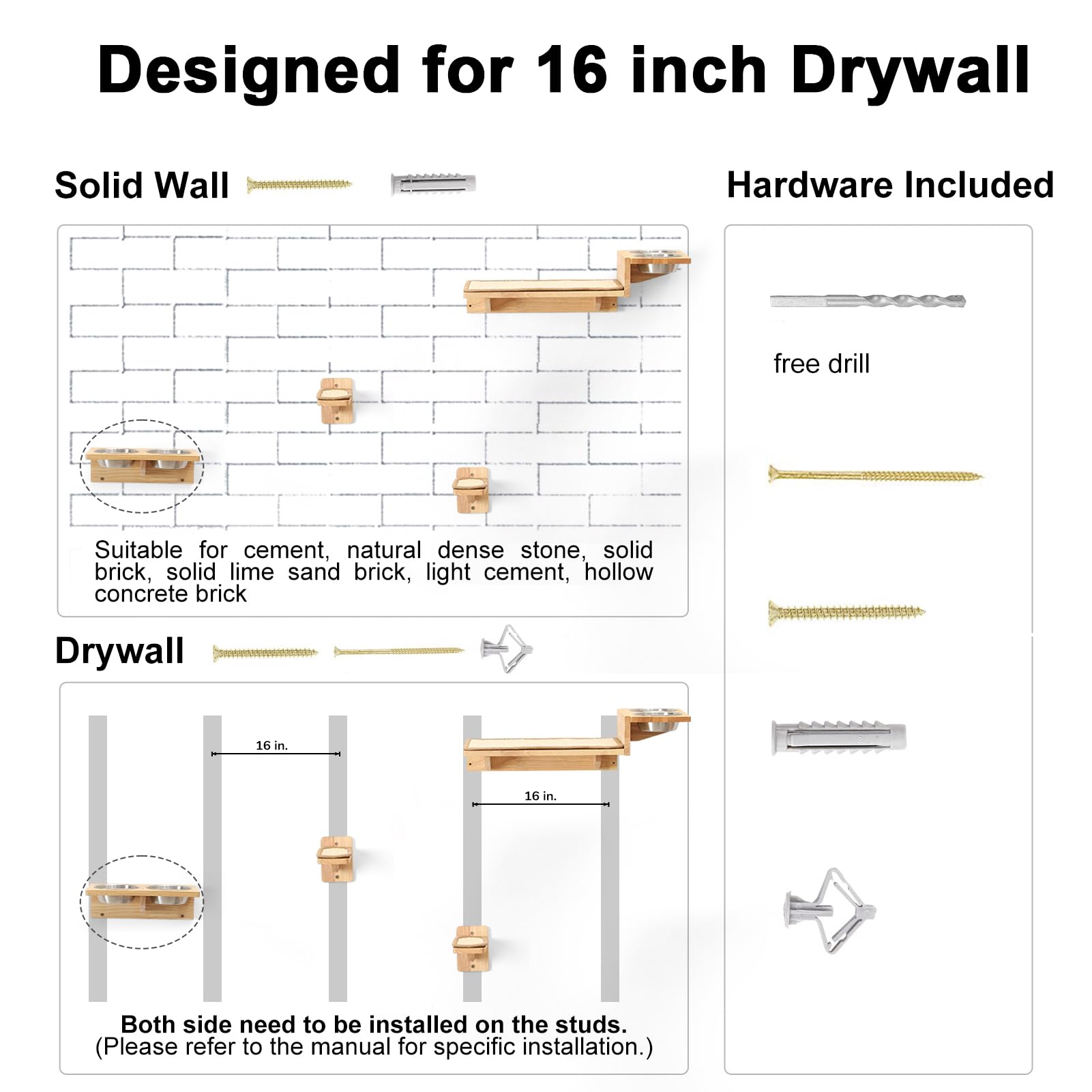 Designed for 16 inch Drywall

Solid Wall

Suitable for cement, natural dense stone, solid brick, solid lime sand brick, light cement, hollow concrete brick

Drywall

16 in.

16 in.

Both side need to be installed on the studs.
(Please refer to the manual for specific installation.)

Hardware Included

free drill