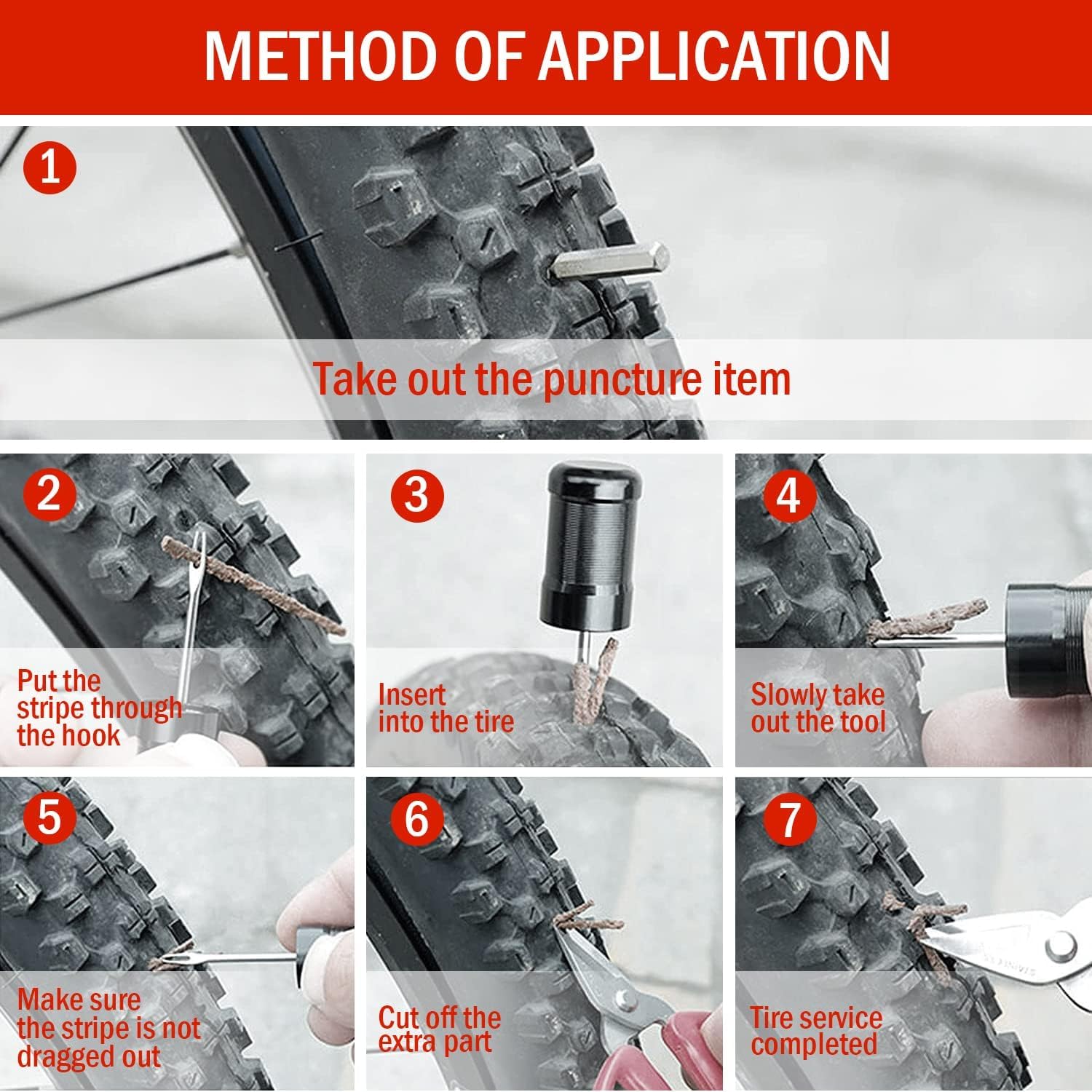 METHOD OF APPLICATION

1

Take out the puncture item

2

Put the stripe through the hook

3

Insert into the tire

4

Slowly take out the tool

5

Make sure the stripe is not dragged out

6

Cut off the extra part

7

Tire service completed