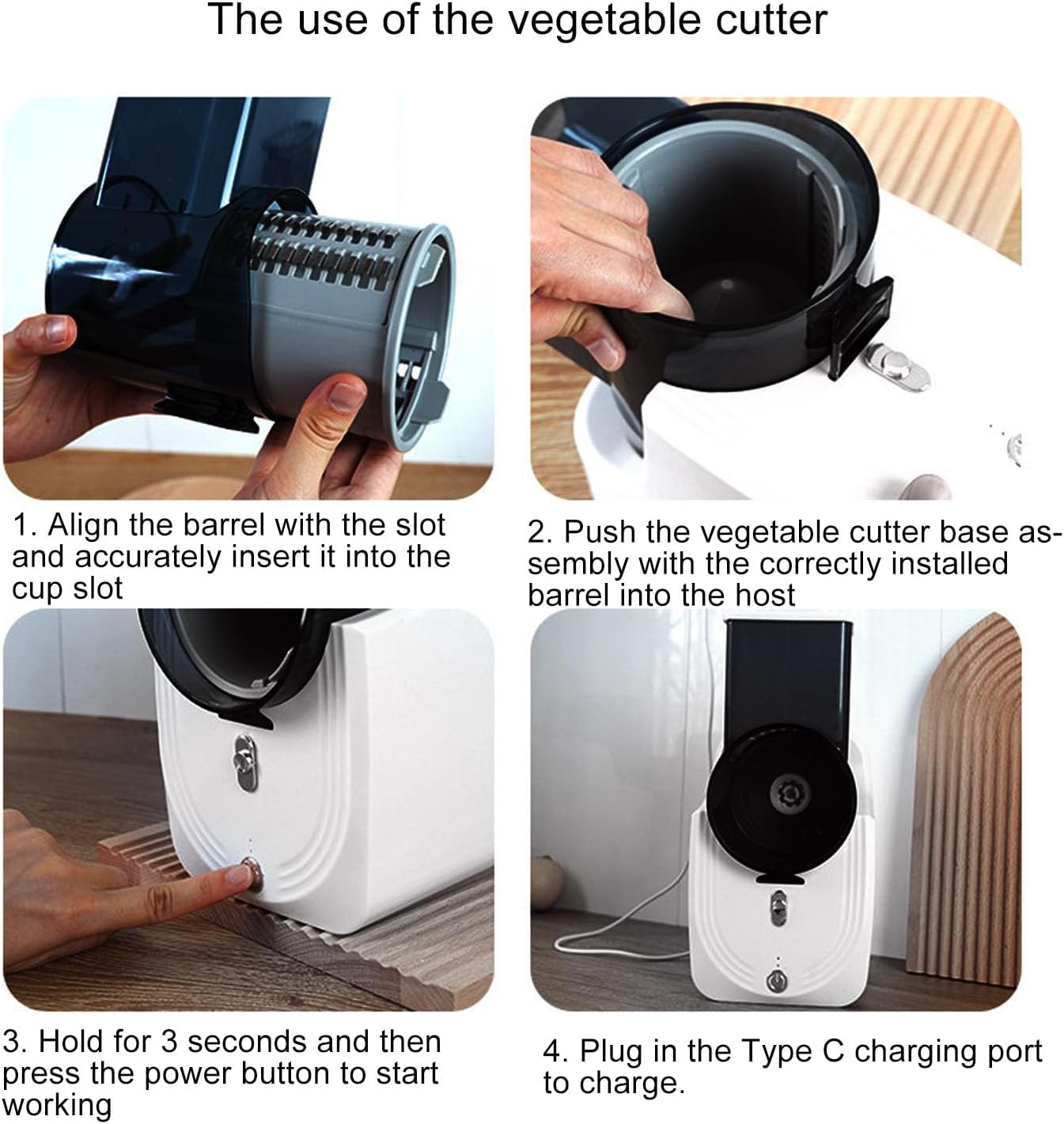 The use of the vegetable cutter

1. Align the barrel with the slot and accurately insert it into the cup slot

2. Push the vegetable cutter base assembly with the correctly installed barrel into the host

3. Hold for 3 seconds and then press the power button to start working

4. Plug in the Type C charging port to charge.