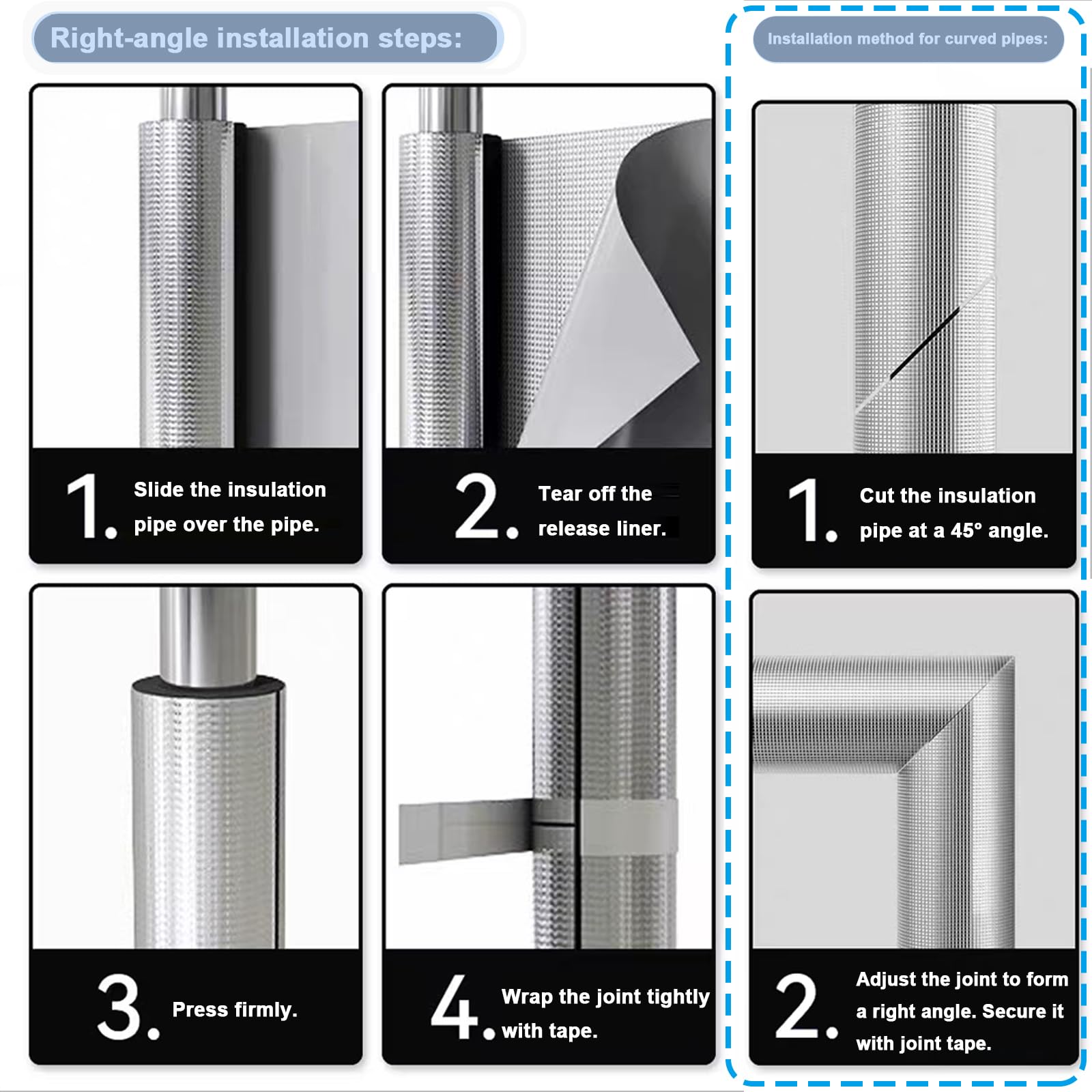 Right-angle installation steps:

1. Slide the insulation pipe over the pipe.

2. Tear off the release liner.

3. Press firmly.

4. Wrap the joint tightly with tape.

Installation method for curved pipes:

1. Cut the insulation pipe at a 45° angle.

2. Adjust the joint to form a right angle. Secure it with joint tape.