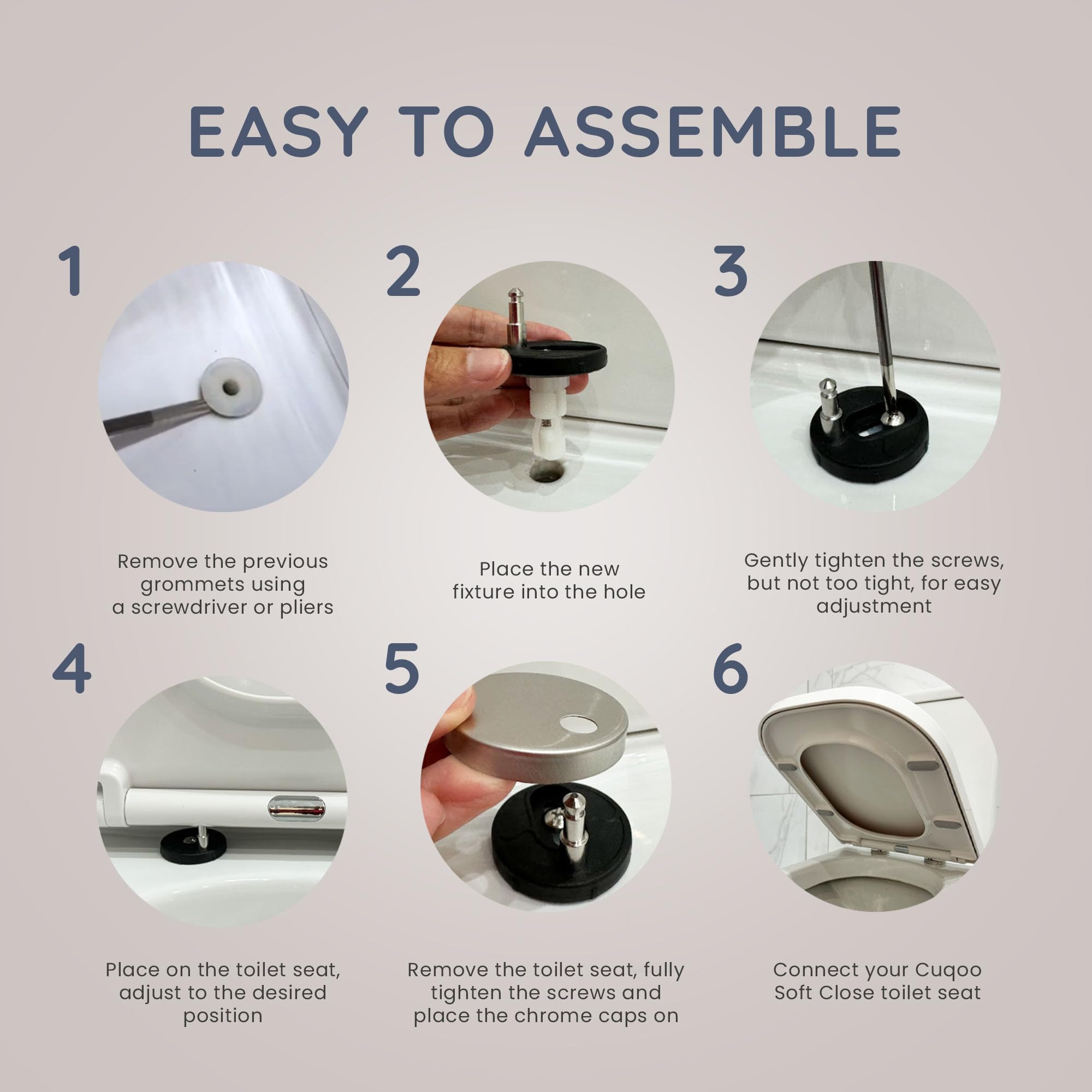 EASY TO ASSEMBLE

1

Remove the previous grommets using a screwdriver or pliers

2

Place the new fixture into the hole

3

Gently tighten the screws, but not too tight, for easy adjustment

4

Place on the toilet seat, adjust to the desired position

5

Remove the toilet seat, fully tighten the screws and place the chrome caps on

6

Connect your Cuqoo Soft Close toilet seat