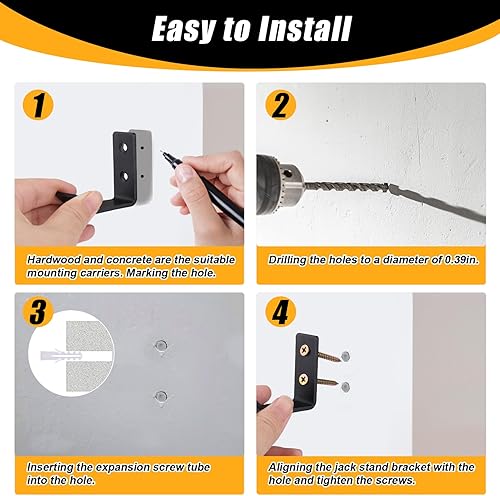 Easy to Install

1

Hardwood and concrete are the suitable mounting carriers. Marking the hole.

2

Drilling the holes to a diameter of 0.39in.

3

Inserting the expansion screw tube into the hole.

4

Aligning the jack stand bracket with the hole and tighten the screws.