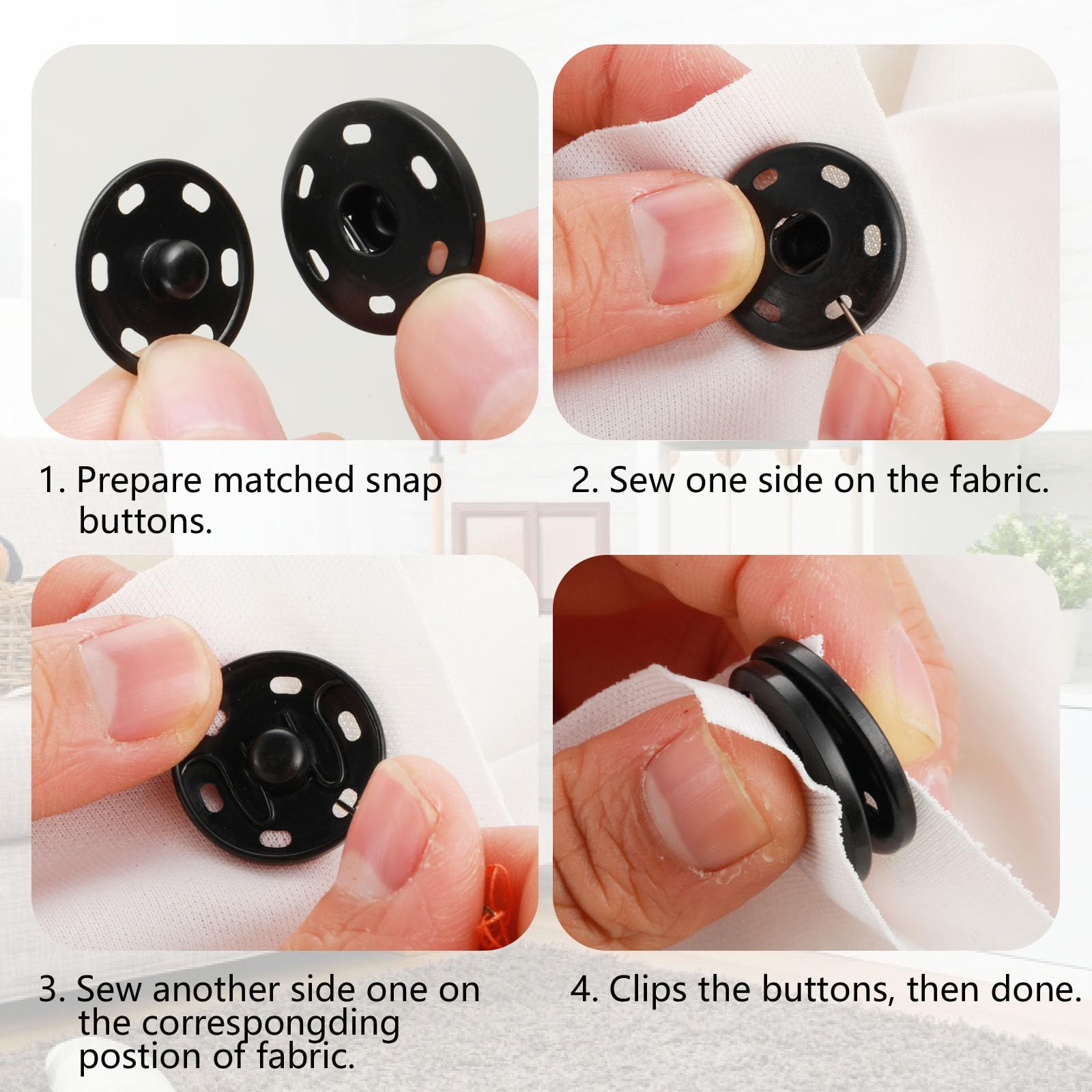 1. Prepare matched snap buttons.

2. Sew one side on the fabric.

3. Sew another side one on the correspongding postion of fabric.

4. Clips the buttons, then done.