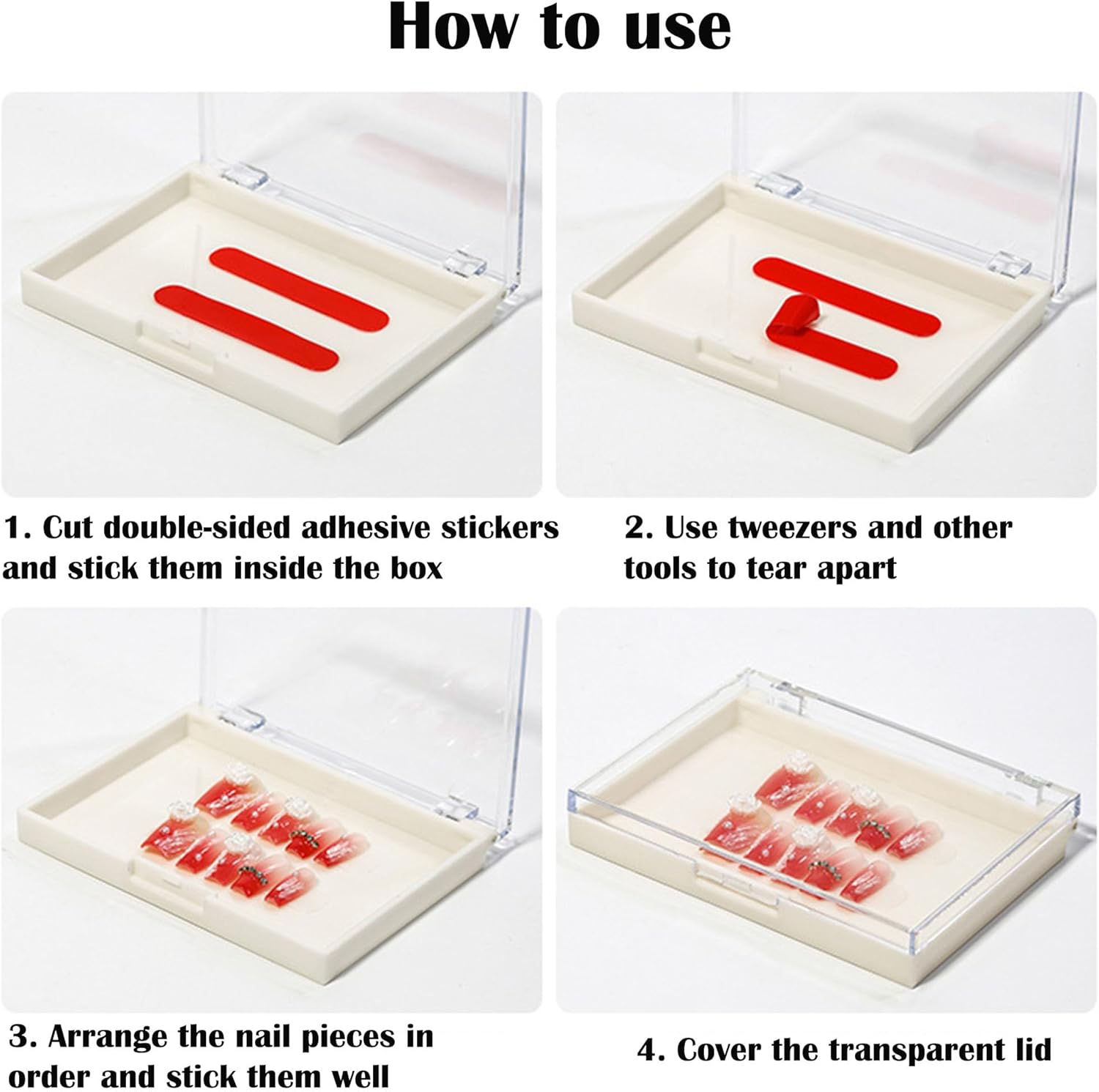 How to use

1. Cut double-sided adhesive stickers and stick them inside the box

2. Use tweezers and other tools to tear apart

3. Arrange the nail pieces in order and stick them well

4. Cover the transparent lid