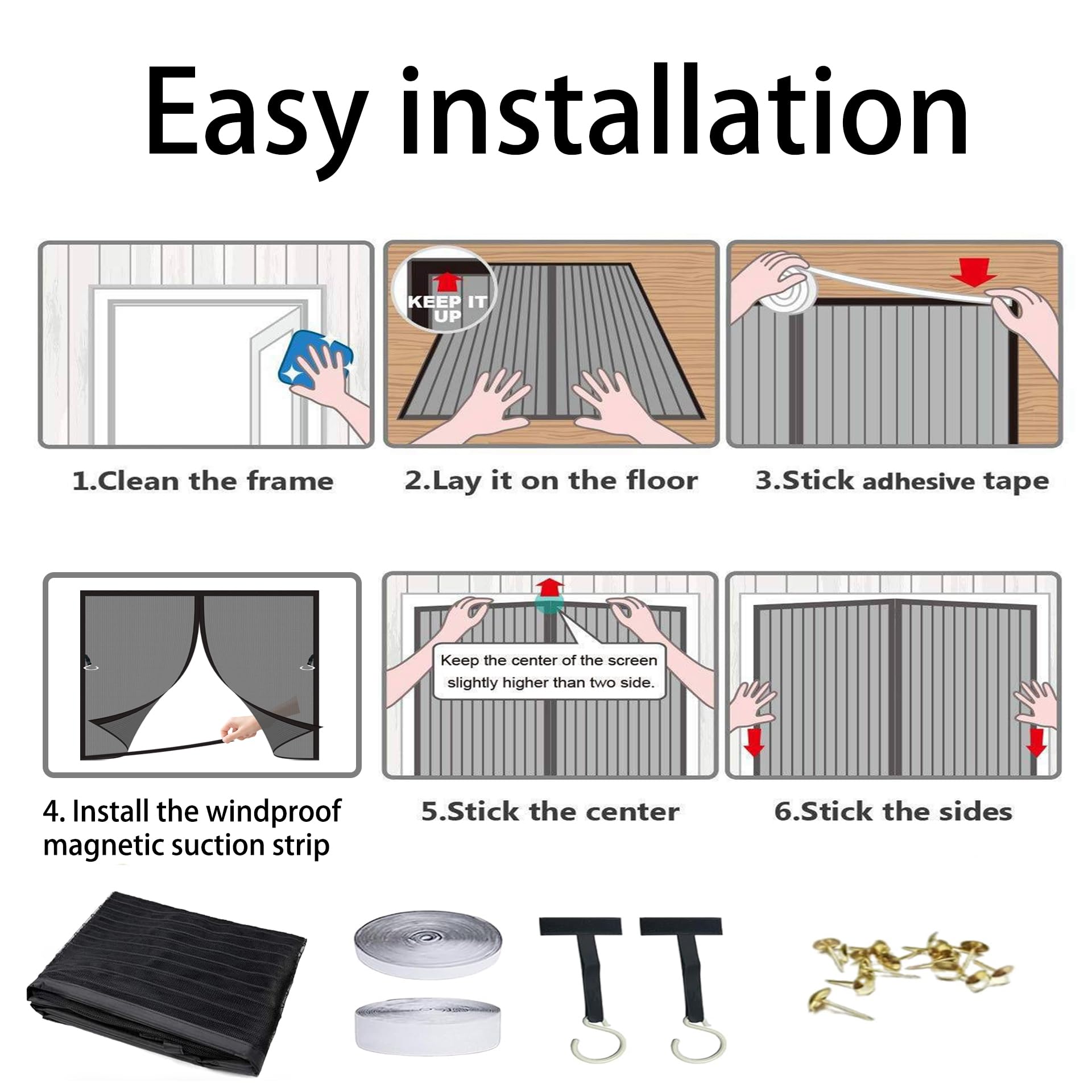 Easy installation

KEEP IT UP

1.Clean the frame

2.Lay it on the floor

3.Stick adhesive tape

Keep the center of the screen slightly higher than two side.

4. Install the windproof magnetic suction strip

5.Stick the center

6.Stick the sides