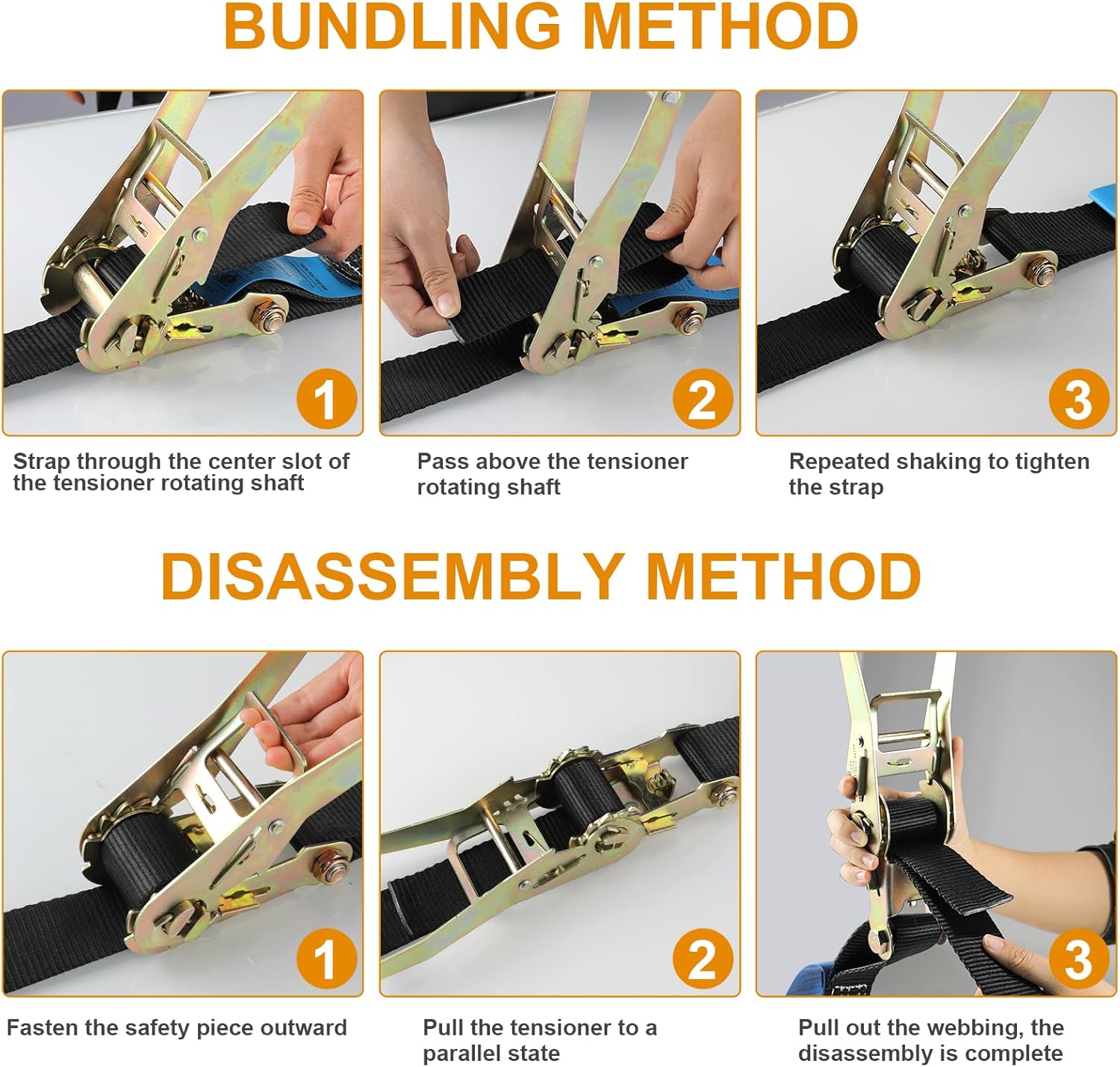 BUNDLING METHOD

1

Strap through the center slot of the tensioner rotating shaft

2

Pass above the tensioner rotating shaft

3

Repeated shaking to tighten the strap

DISASSEMBLY METHOD

1

Fasten the safety piece outward

2

Pull the tensioner to a parallel state

3

Pull out the webbing, the disassembly is complete