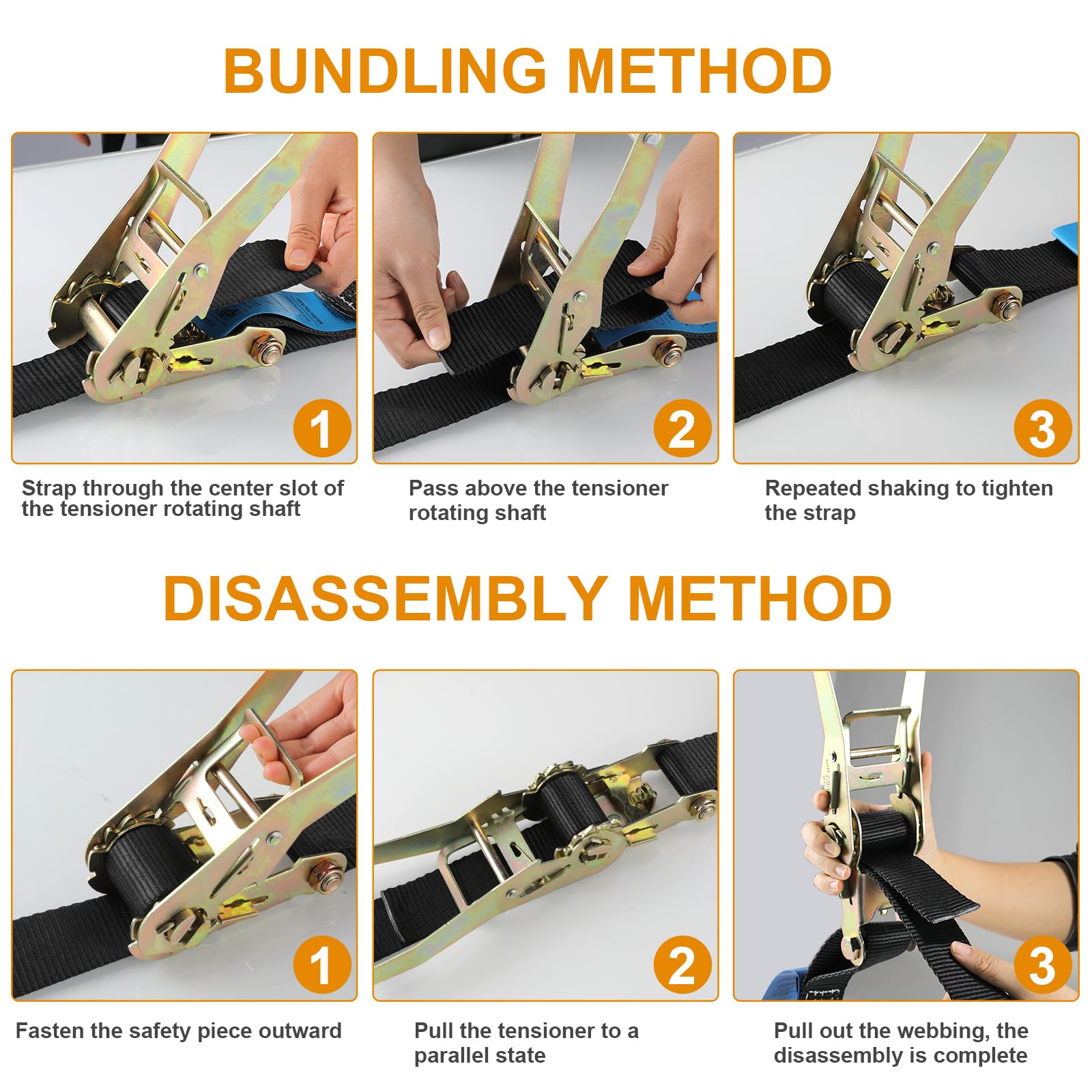 BUNDLING METHOD

1

Strap through the center slot of the tensioner rotating shaft

2

Pass above the tensioner rotating shaft

3

Repeated shaking to tighten the strap

DISASSEMBLY METHOD

1

Fasten the safety piece outward

2

Pull the tensioner to a parallel state

3

Pull out the webbing, the disassembly is complete