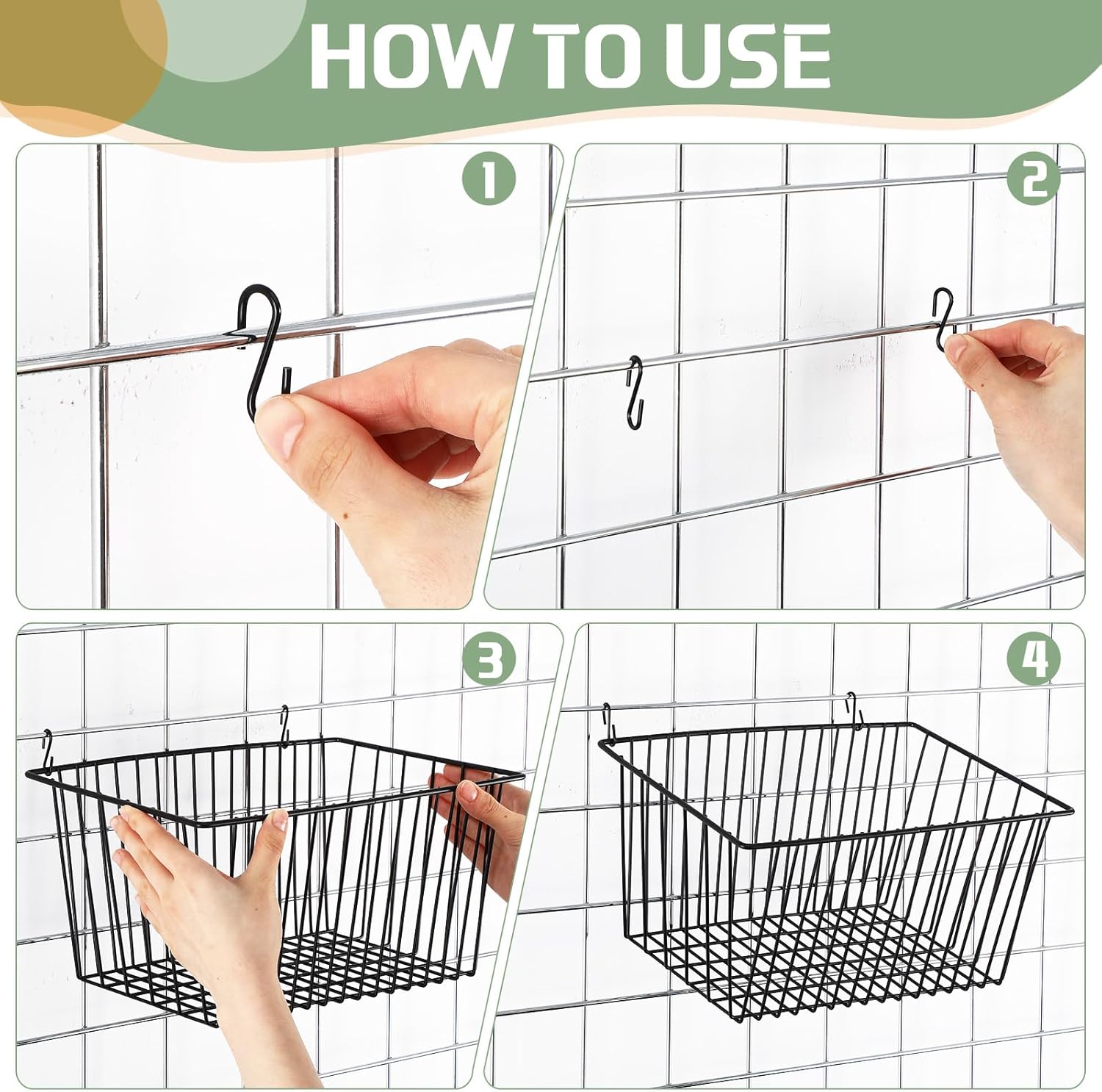 HOW TO USE

1

2

3

4