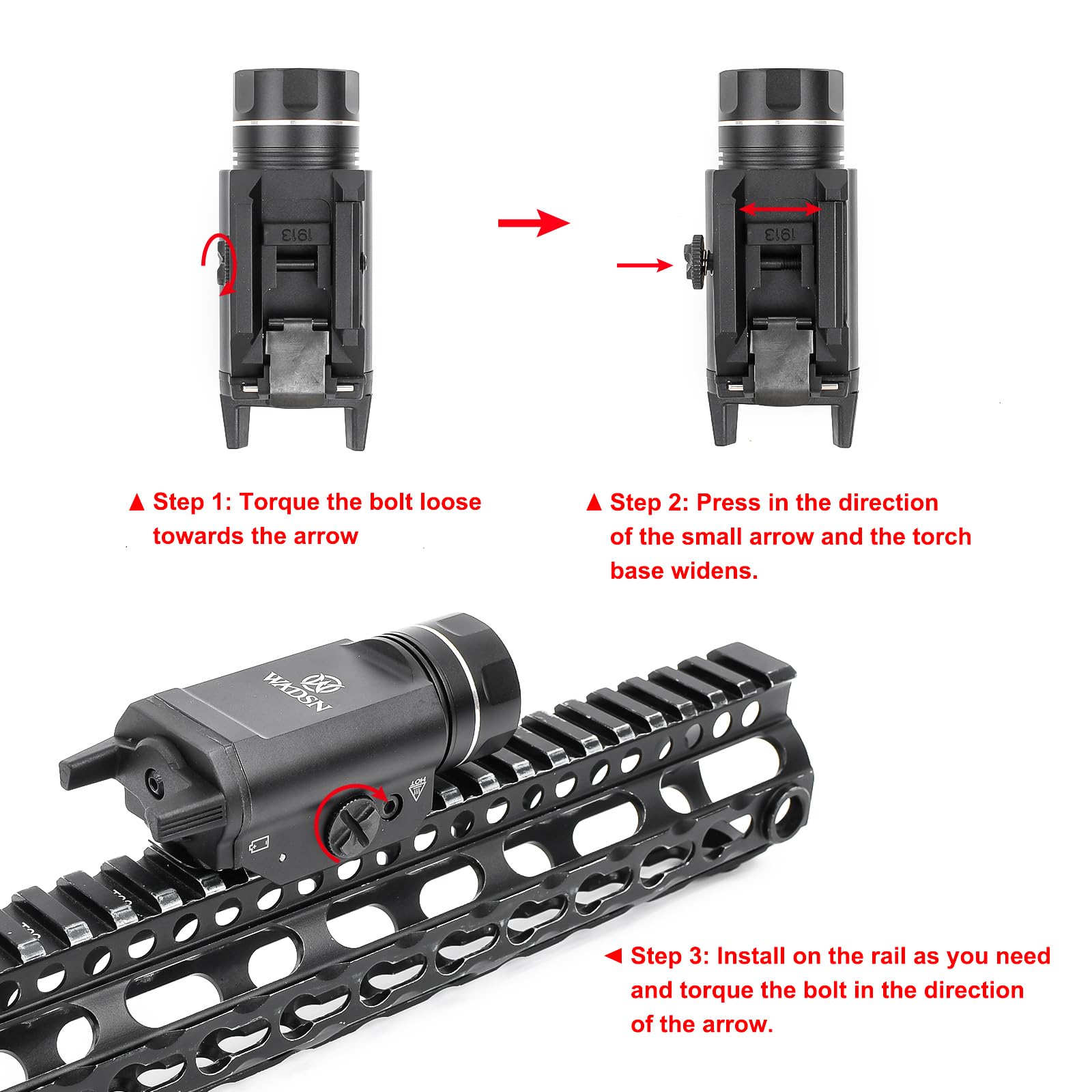 1913

1913

▲ Step 1: Torque the bolt loose towards the arrow

▲ Step 2: Press in the direction of the small arrow and the torch base widens.

WADSN

HOT

◄ Step 3: Install on the rail as you need and torque the bolt in the direction of the arrow.