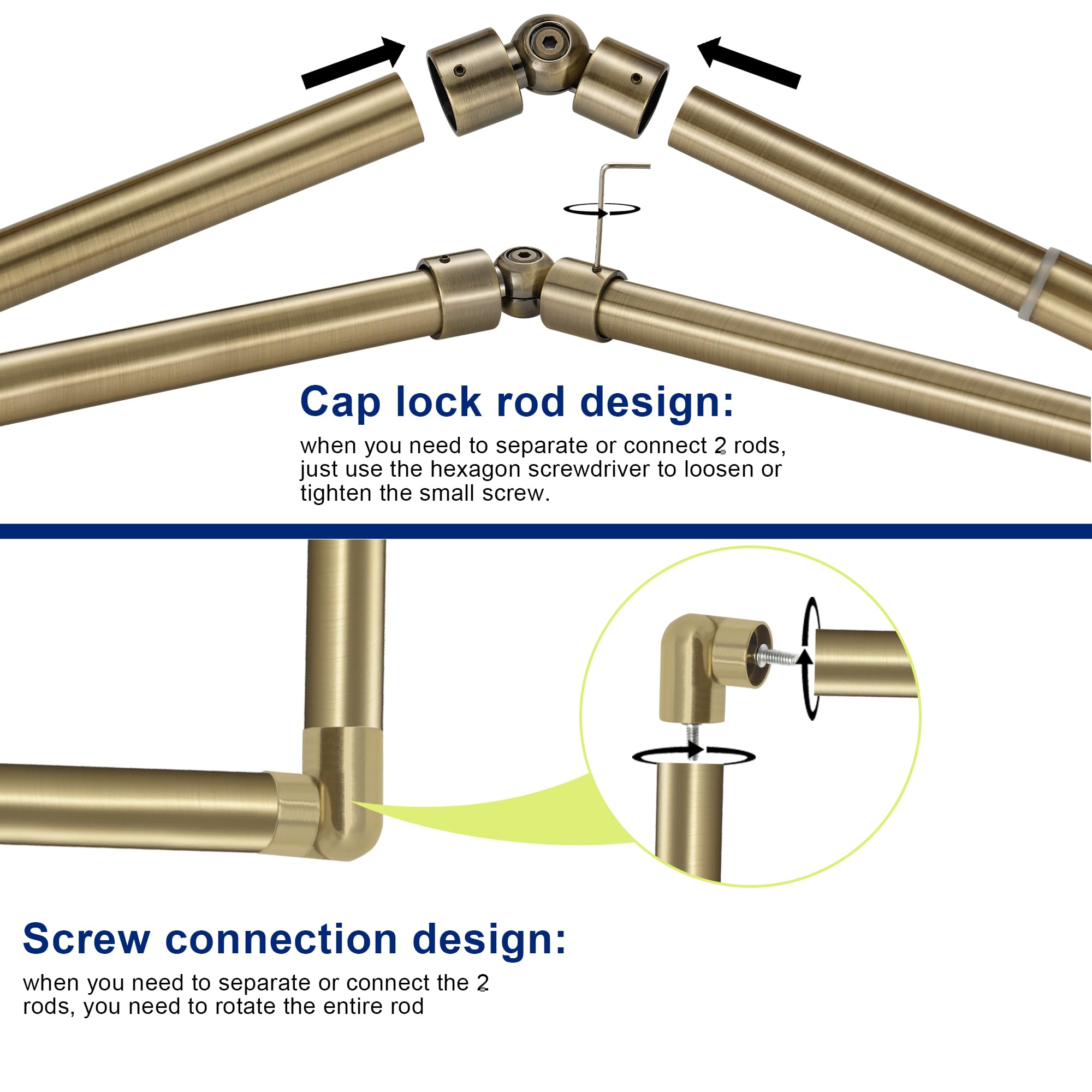 Cap lock rod design:

when you need to separate or connect 2 rods, just use the hexagon screwdriver to loosen or tighten the small screw.

Screw connection design:

when you need to separate or connect the 2 rods, you need to rotate the entire rod