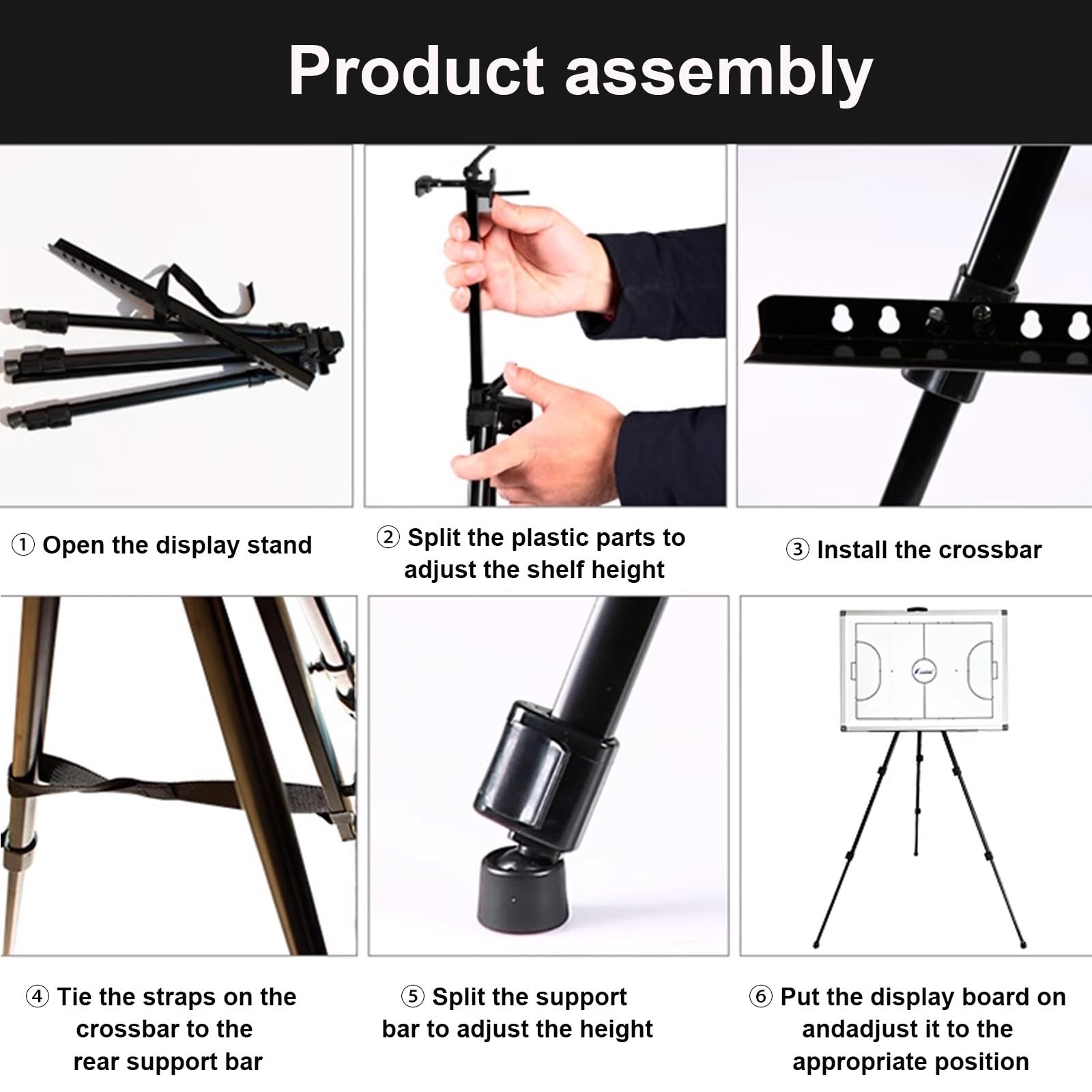 Product assembly

① Open the display stand

② Split the plastic parts to adjust the shelf height

③ Install the crossbar

④ Tie the straps on the crossbar to the rear support bar

⑤ Split the support bar to adjust the height

⑥ Put the display board on andadjust it to the appropriate position