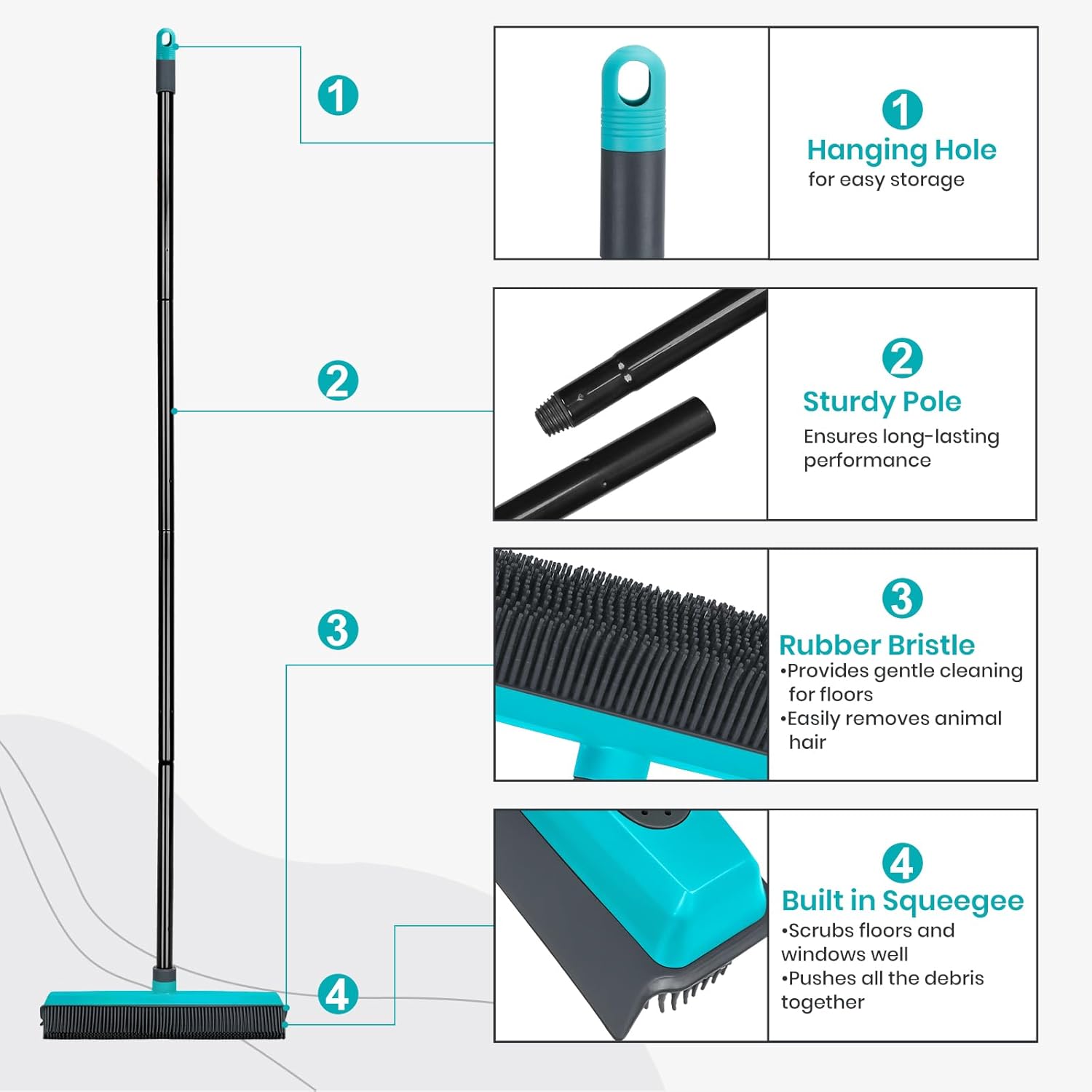 1

2

3

4

1
Hanging Hole
for easy storage

2
Sturdy Pole
Ensures long-lasting performance

3
Rubber Bristle
•Provides gentle cleaning for floors
•Easily removes animal hair

4
Built in Squeegee
•Scrubs floors and windows well
•Pushes all the debris together