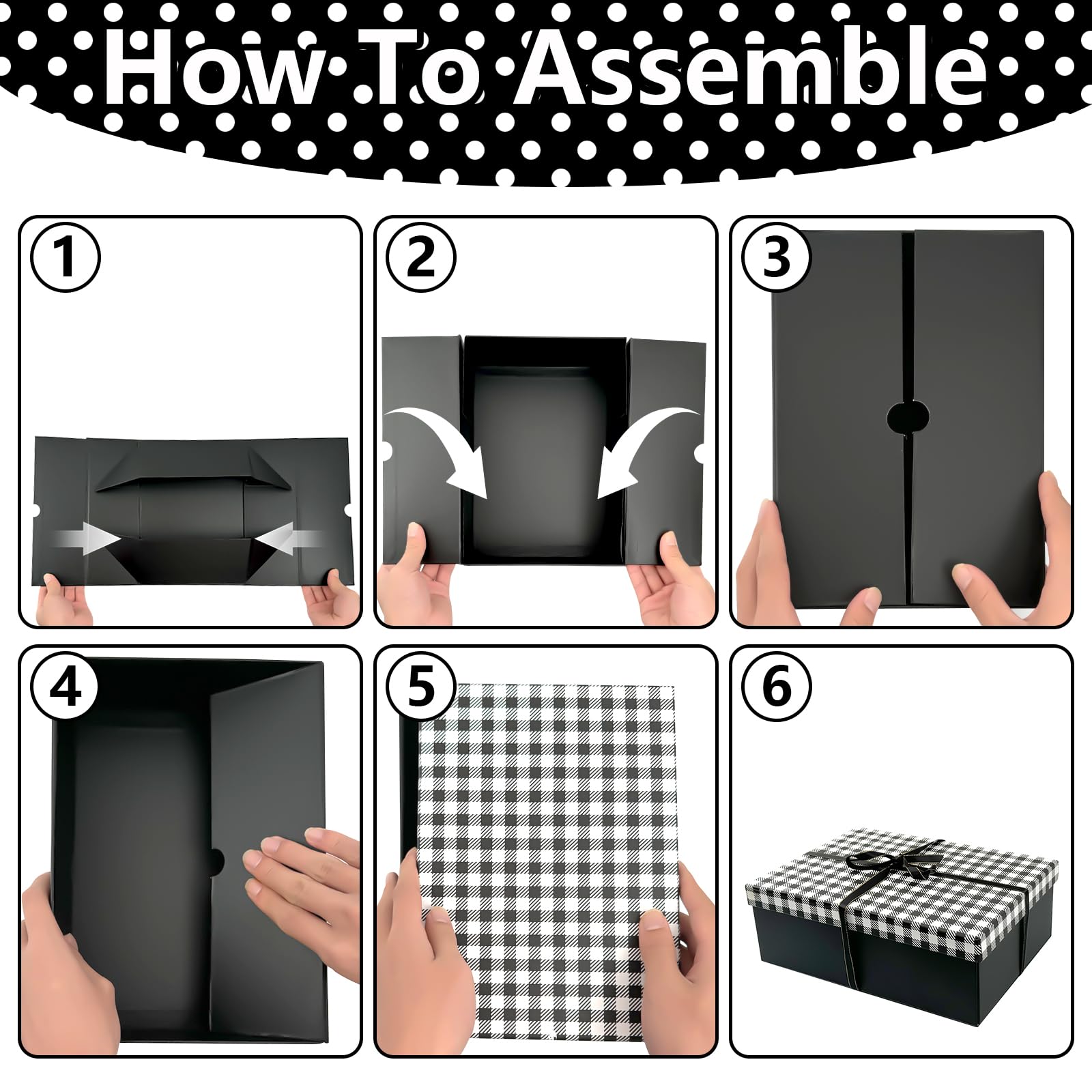 How To Assemble

1

2

3

4

5

6