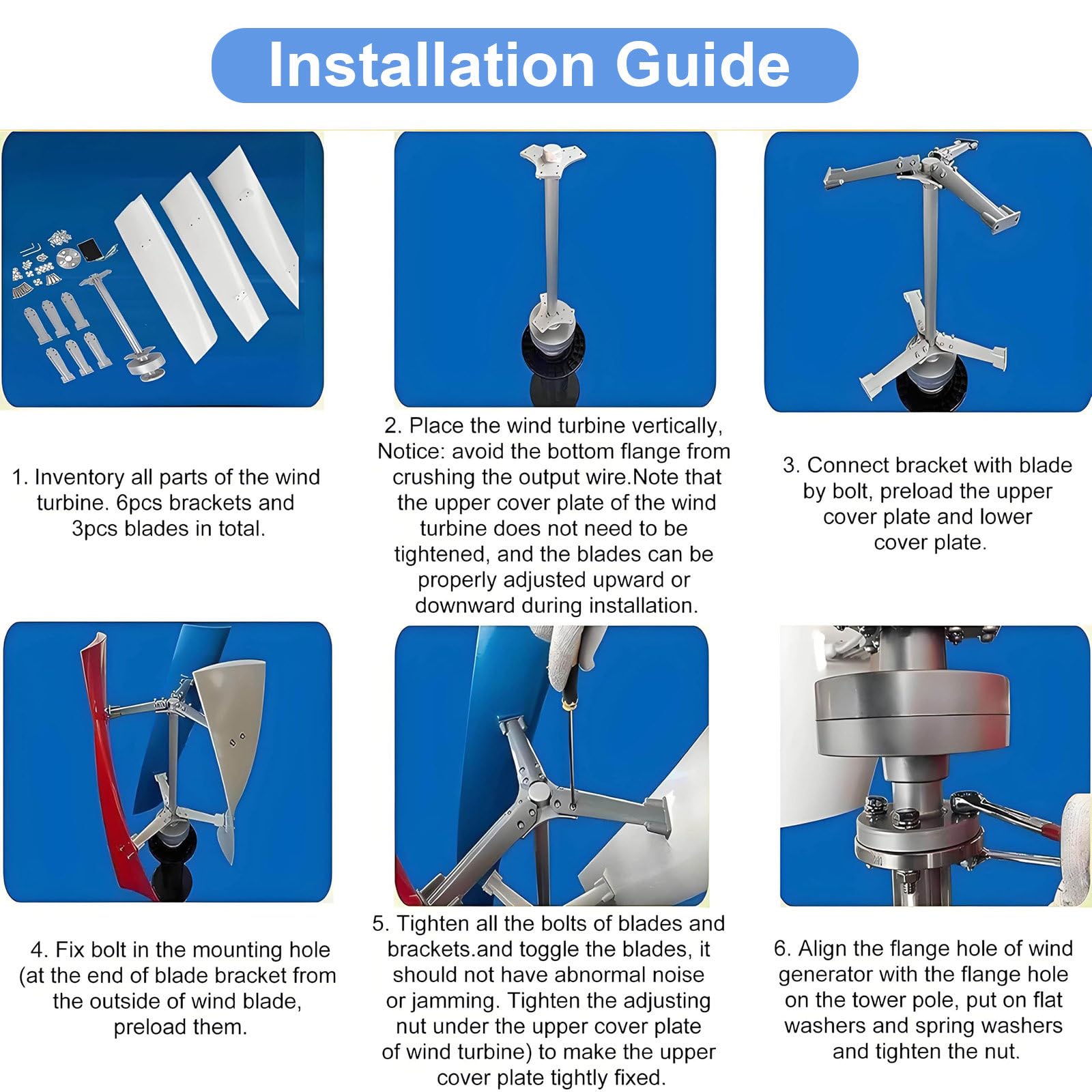 Installation Guide

1. Inventory all parts of the wind turbine. 6pcs brackets and 3pcs blades in total.

2. Place the wind turbine vertically, Notice: avoid the bottom flange from crushing the output wire.Note that the upper cover plate of the wind turbine does not need to be tightened, and the blades can be properly adjusted upward or downward during installation.

3. Connect bracket with blade by bolt, preload the upper cover plate and lower cover plate.

4. Fix bolt in the mounting hole (at the end of blade bracket from the outside of wind blade, preload them.

5. Tighten all the bolts of blades and brackets.and toggle the blades, it should not have abnormal noise or jamming. Tighten the adjusting nut under the upper cover plate of wind turbine) to make the upper cover plate tightly fixed.

6. Align the flange hole of wind generator with the flange hole on the tower pole, put on flat washers and spring washers and tighten the nut.