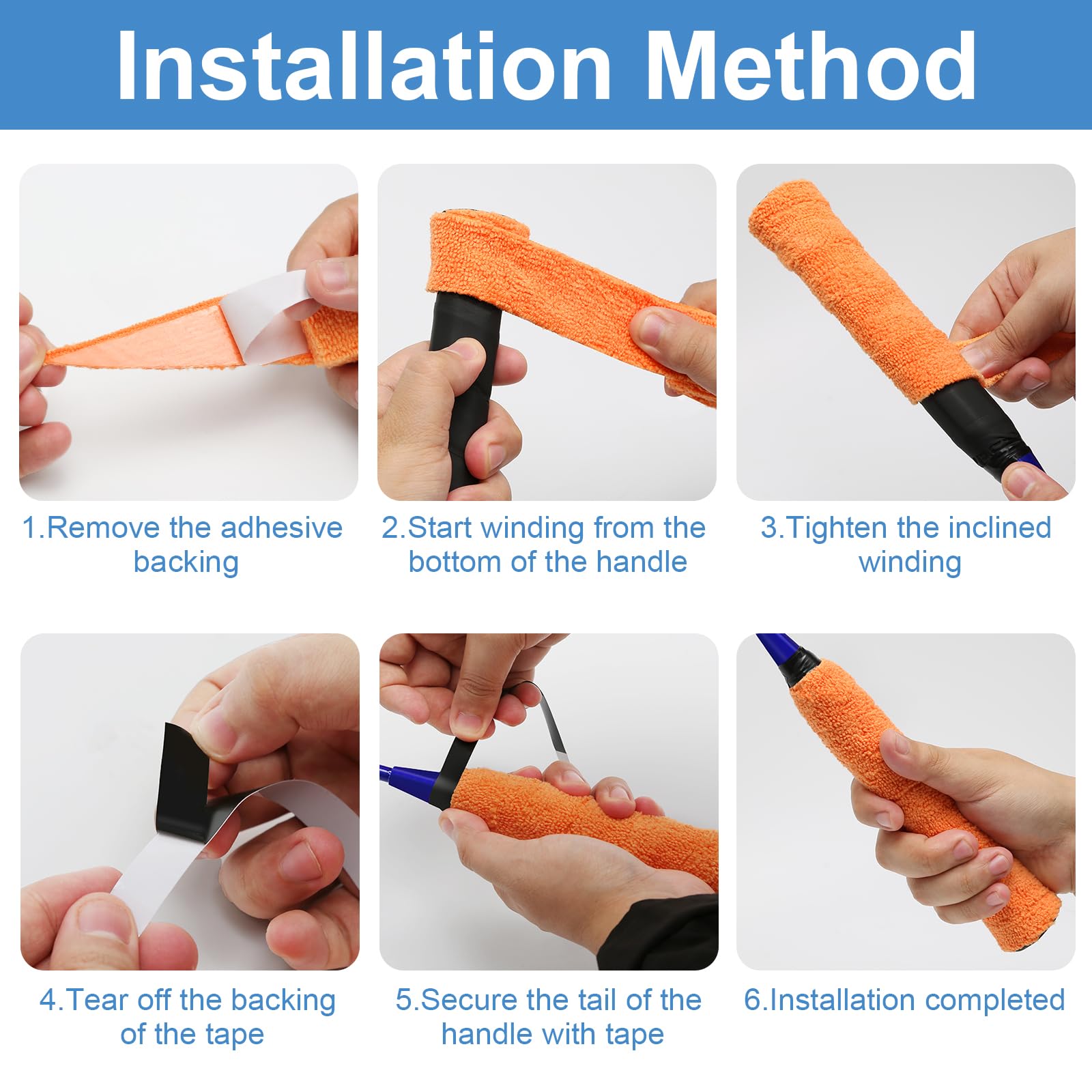 Installation Method

1.Remove the adhesive backing

2.Start winding from the bottom of the handle

3.Tighten the inclined winding

4.Tear off the backing of the tape

5.Secure the tail of the handle with tape

6.Installation completed