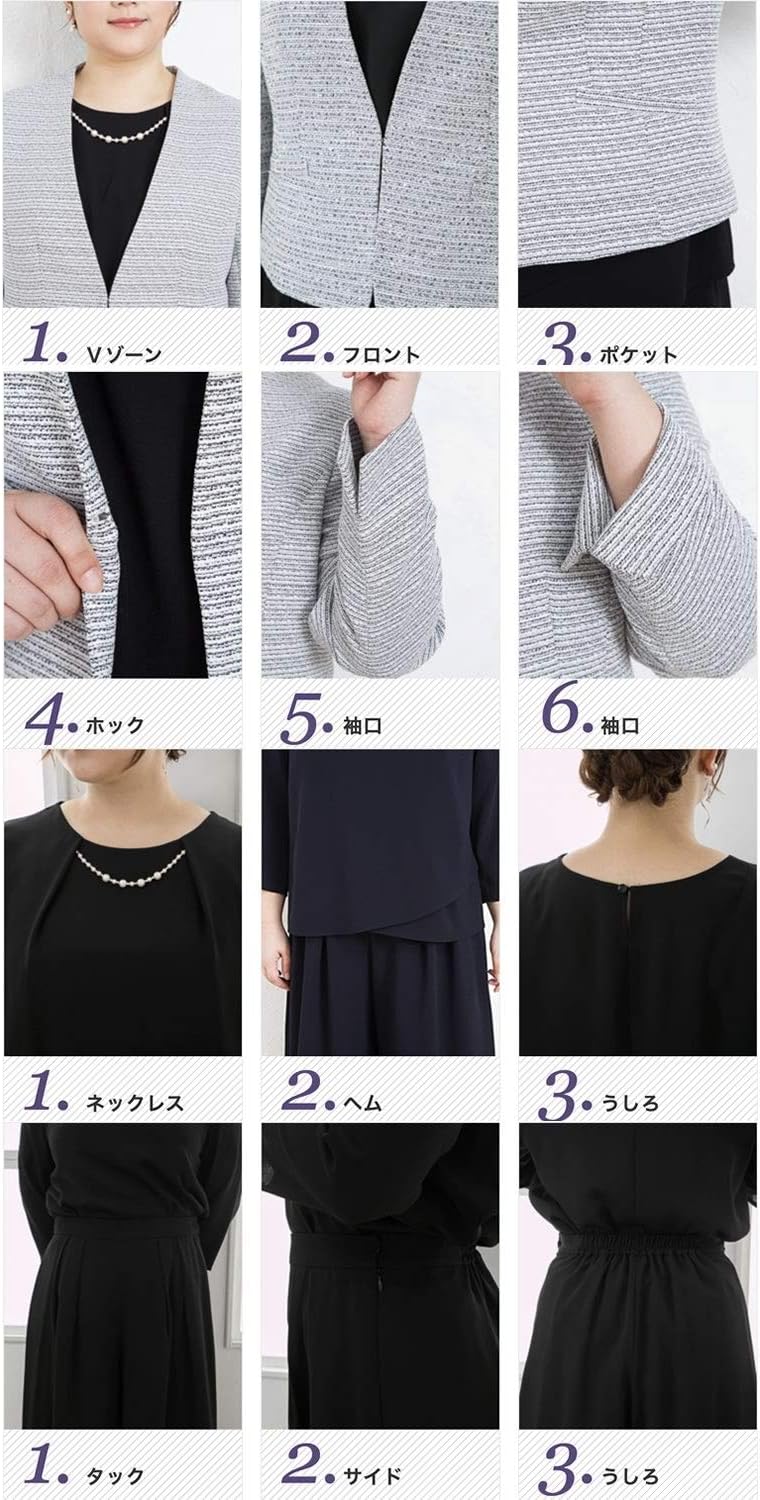 1. Vゾーン

2. フロント

3. ポケット

4. ホック

5. 袖口

6. 袖口

1. ネックレス

2. ヘム

3. うしろ

1. タック

2. サイド

3. うしろ