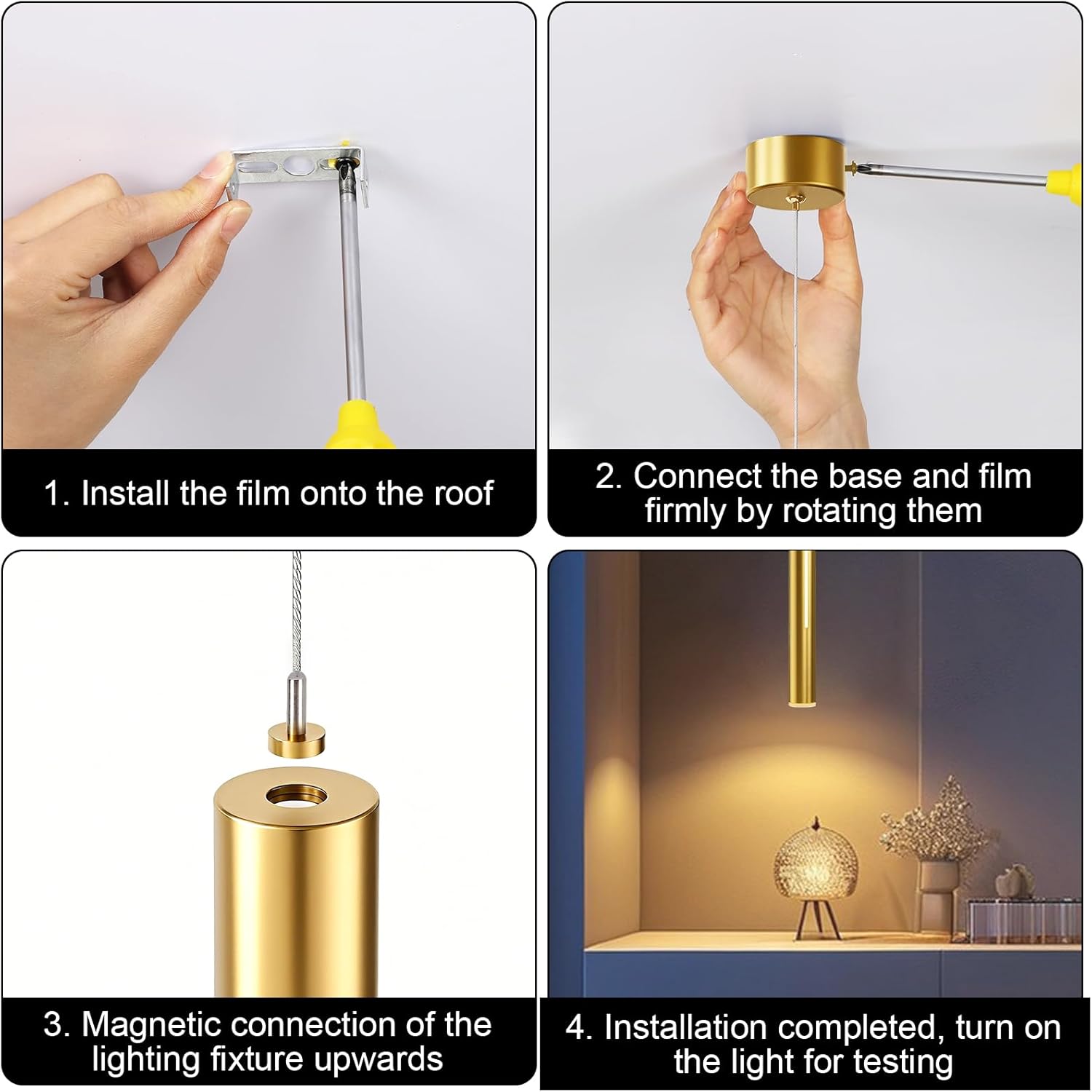 1. Install the film onto the roof

2. Connect the base and film firmly by rotating them

3. Magnetic connection of the lighting fixture upwards

4. Installation completed, turn on the light for testing