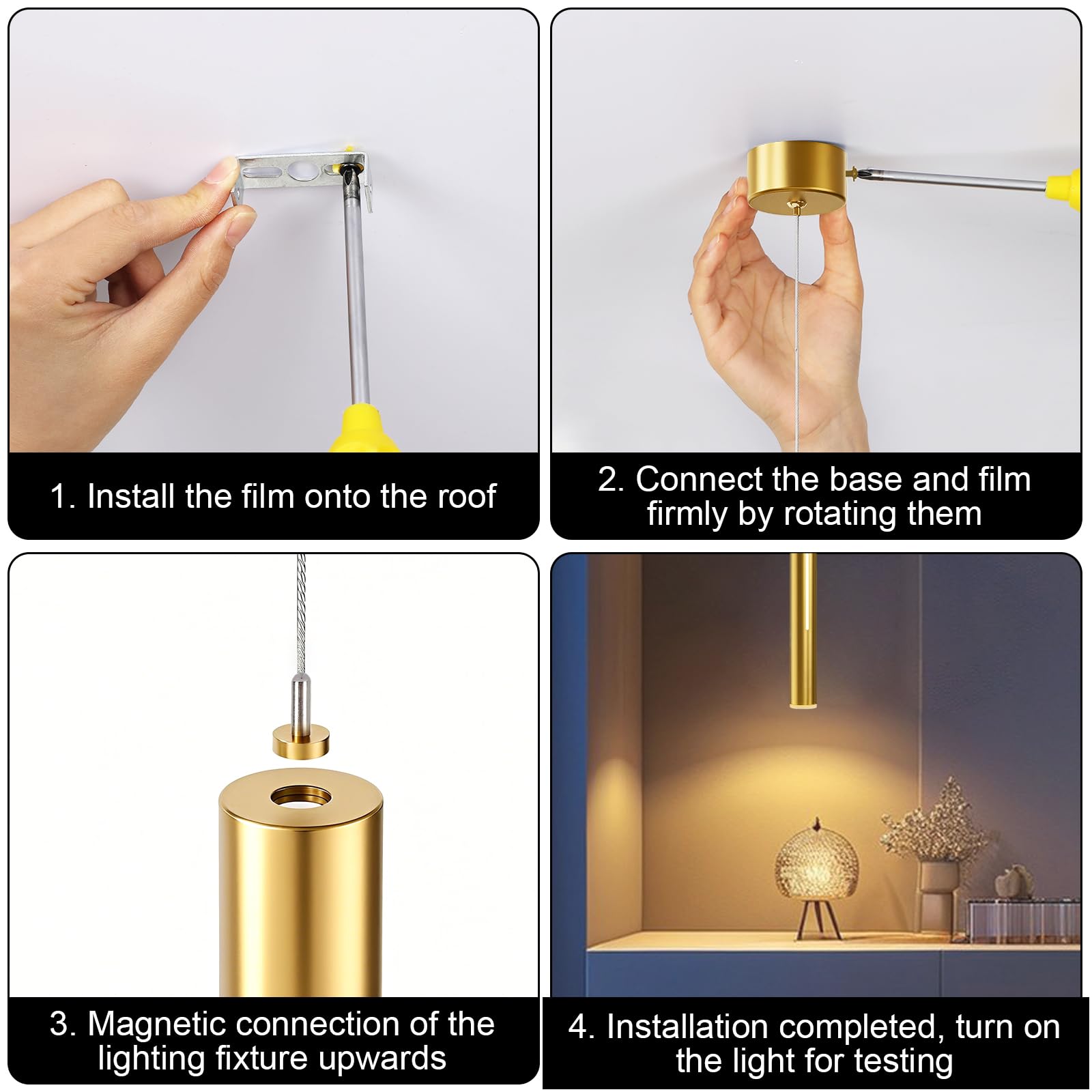 1. Install the film onto the roof

2. Connect the base and film firmly by rotating them

3. Magnetic connection of the lighting fixture upwards

4. Installation completed, turn on the light for testing