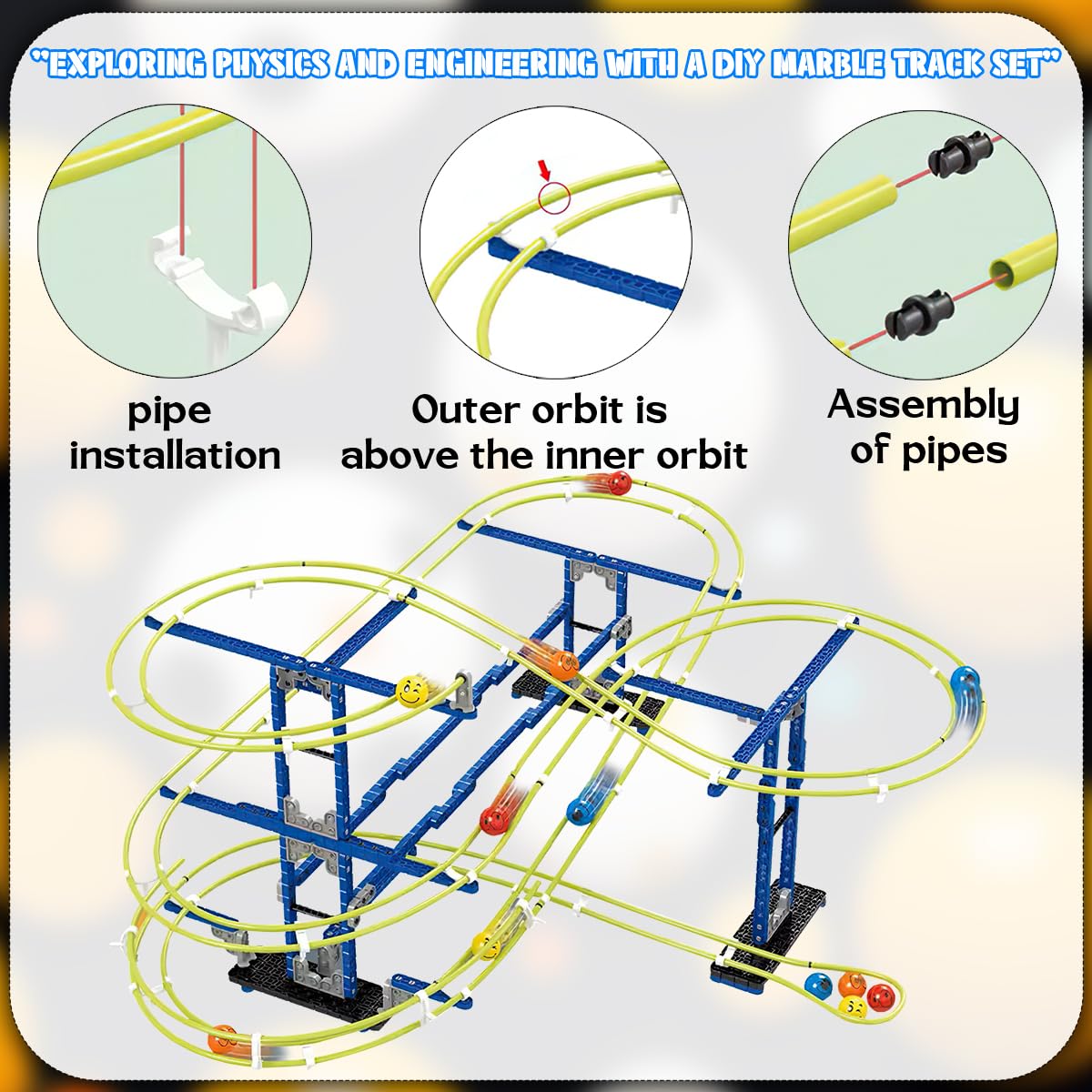 "EXPLORING PHYSICS AND ENGINEERING WITH A DIY MARBLE TRACK SET"

pipe installation

Outer orbit is above the inner orbit

Assembly of pipes