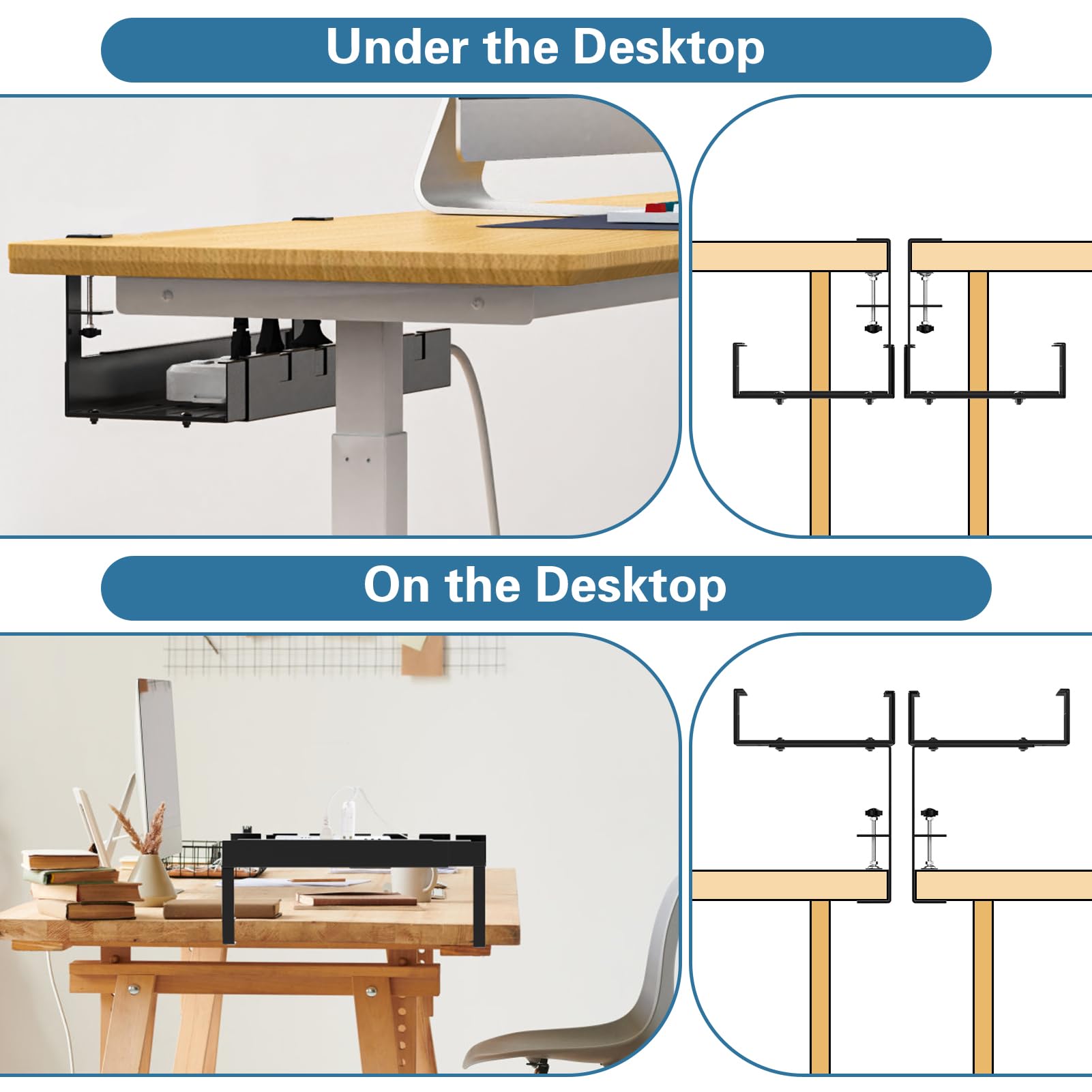 Under the Desktop

On the Desktop