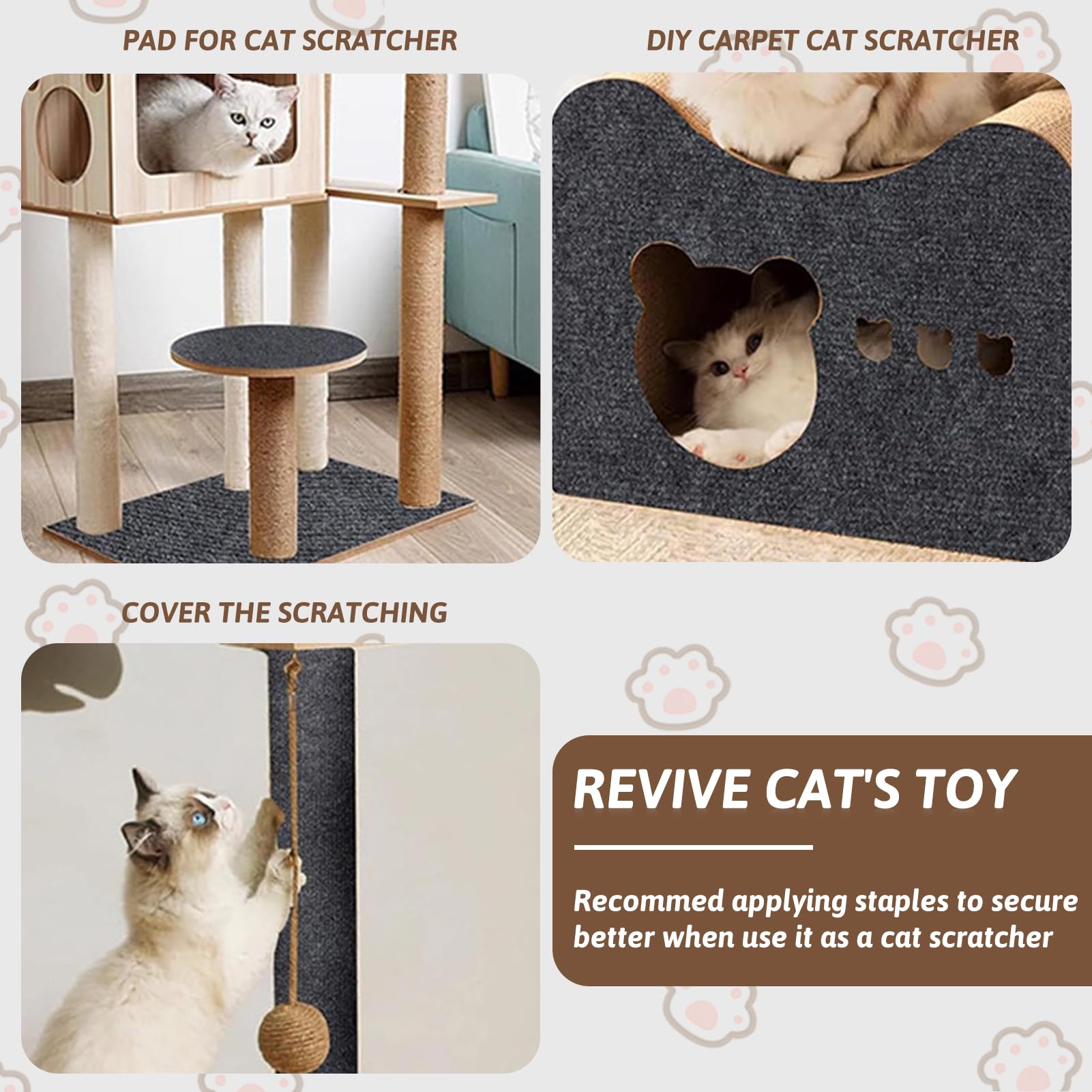 PAD FOR CAT SCRATCHER

DIY CARPET CAT SCRATCHER

COVER THE SCRATCHING

REVIVE CAT'S TOY

Recommed applying staples to secure better when use it as a cat scratcher