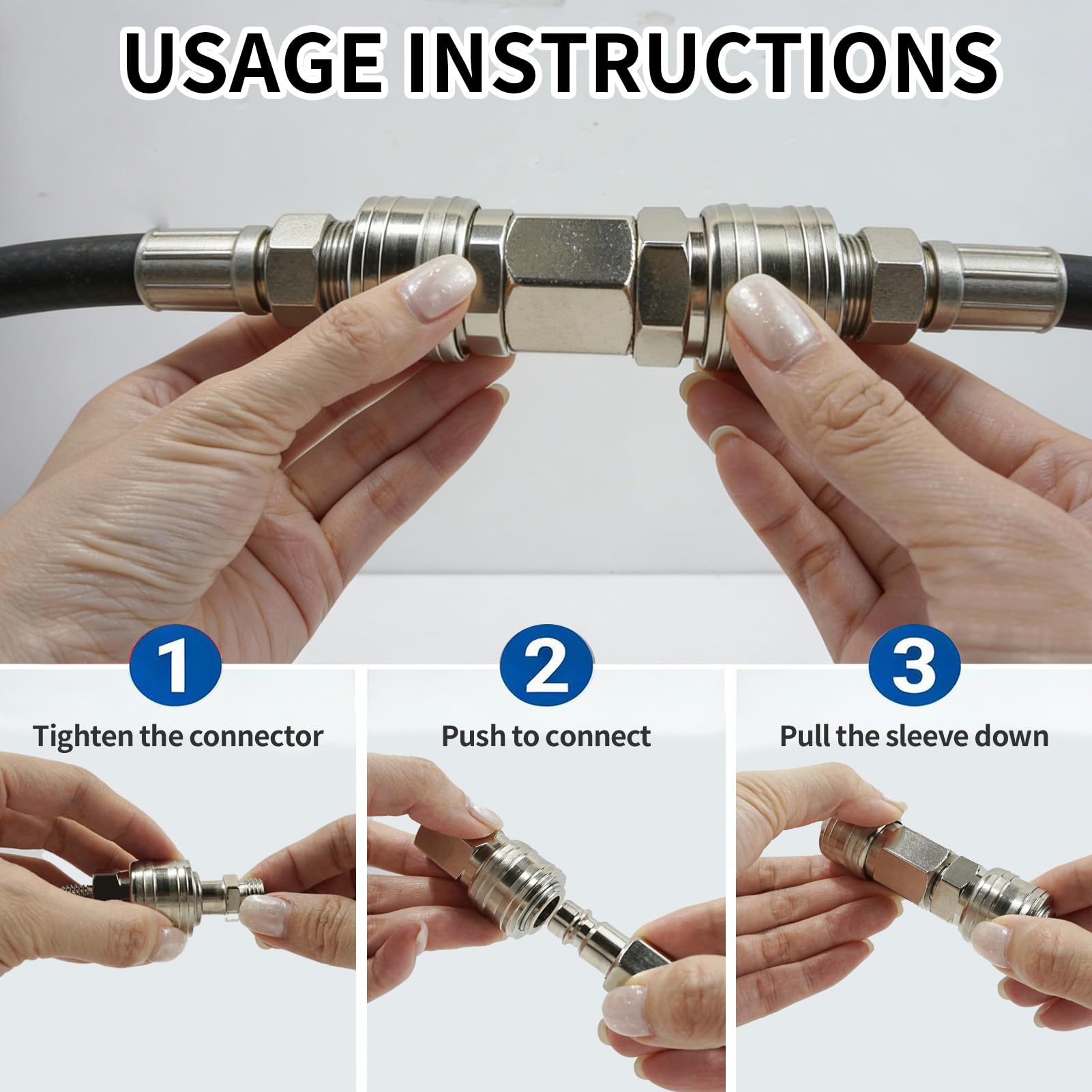 USAGE INSTRUCTIONS

1
Tighten the connector

2
Push to connect

3
Pull the sleeve down