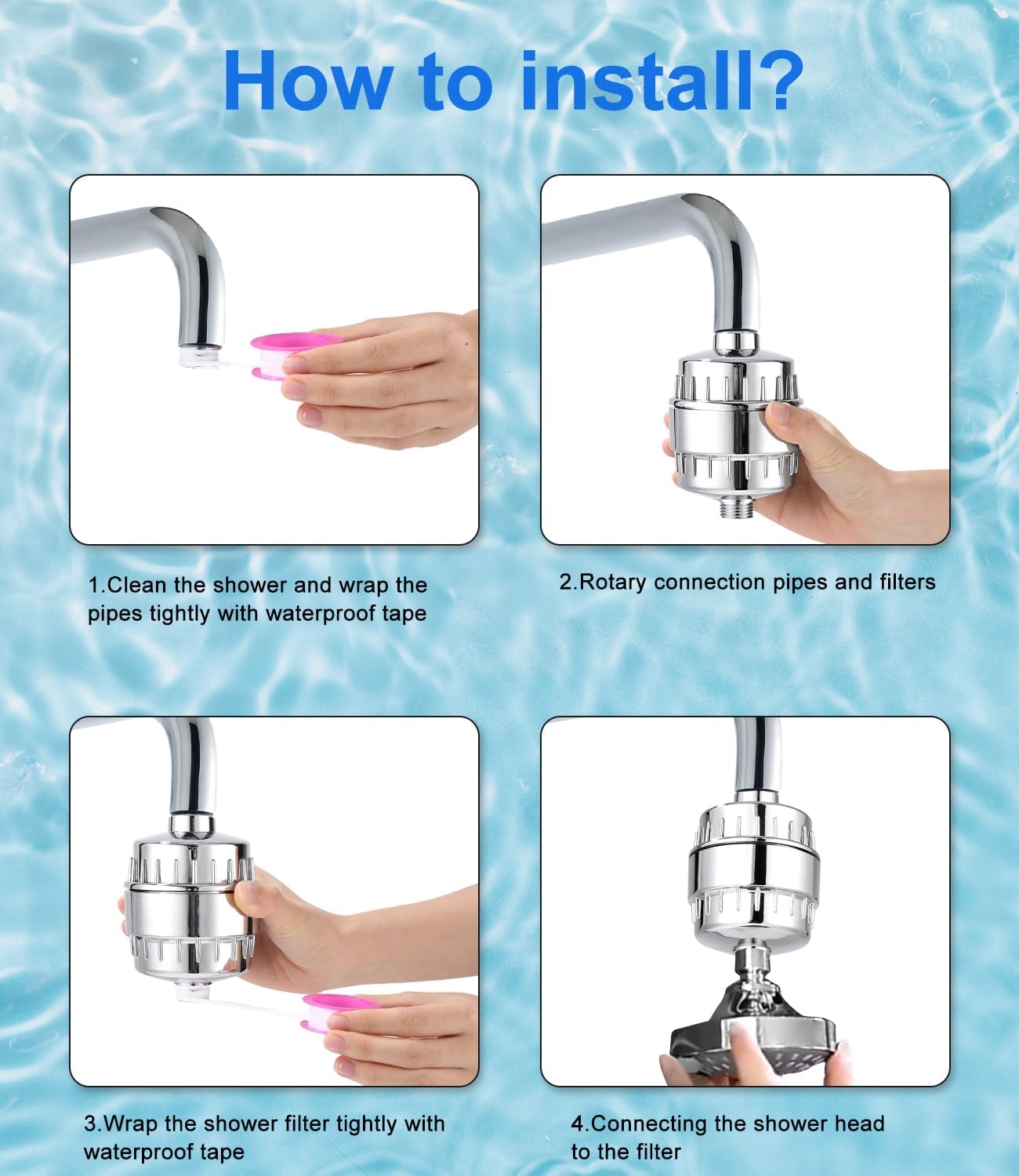 How to install?

1.Clean the shower and wrap the pipes tightly with waterproof tape

2.Rotary connection pipes and filters

3.Wrap the shower filter tightly with waterproof tape

4.Connecting the shower head to the filter