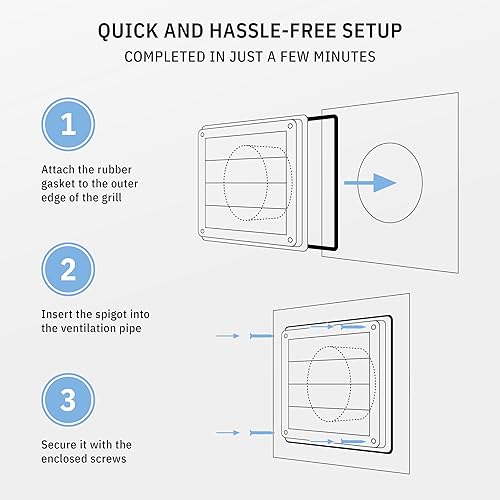 QUICK AND HASSLE-FREE SETUP

COMPLETED IN JUST A FEW MINUTES

1

Attach the rubber gasket to the outer edge of the grill

2

Insert the spigot into the ventilation pipe

3

Secure it with the enclosed screws