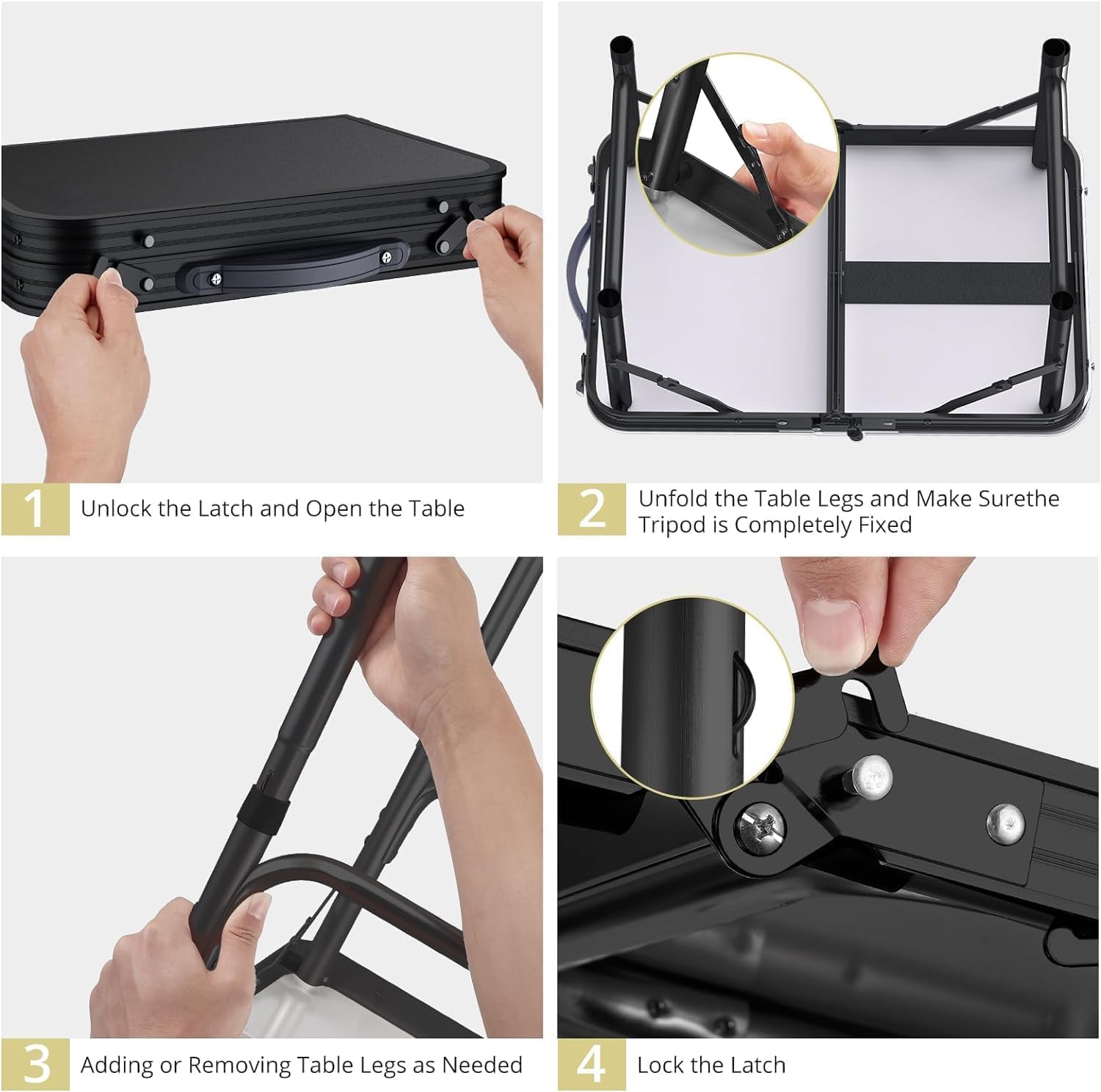 1 Unlock the Latch and Open the Table

2 Unfold the Table Legs and Make Surethe Tripod is Completely Fixed

3 Adding or Removing Table Legs as Needed

4 Lock the Latch