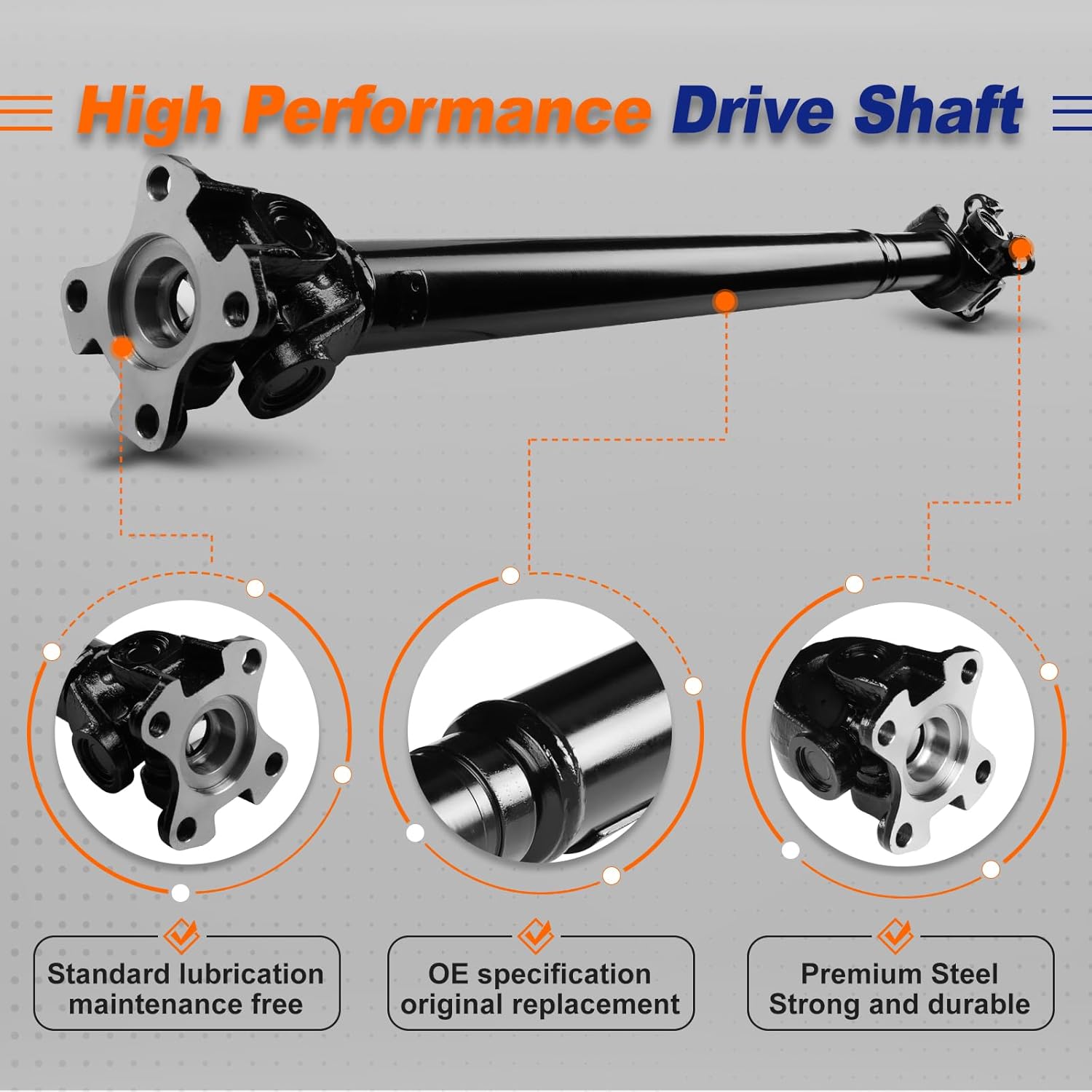 High Performance Drive Shaft

Standard lubrication maintenance free

OE specification original replacement

Premium Steel Strong and durable