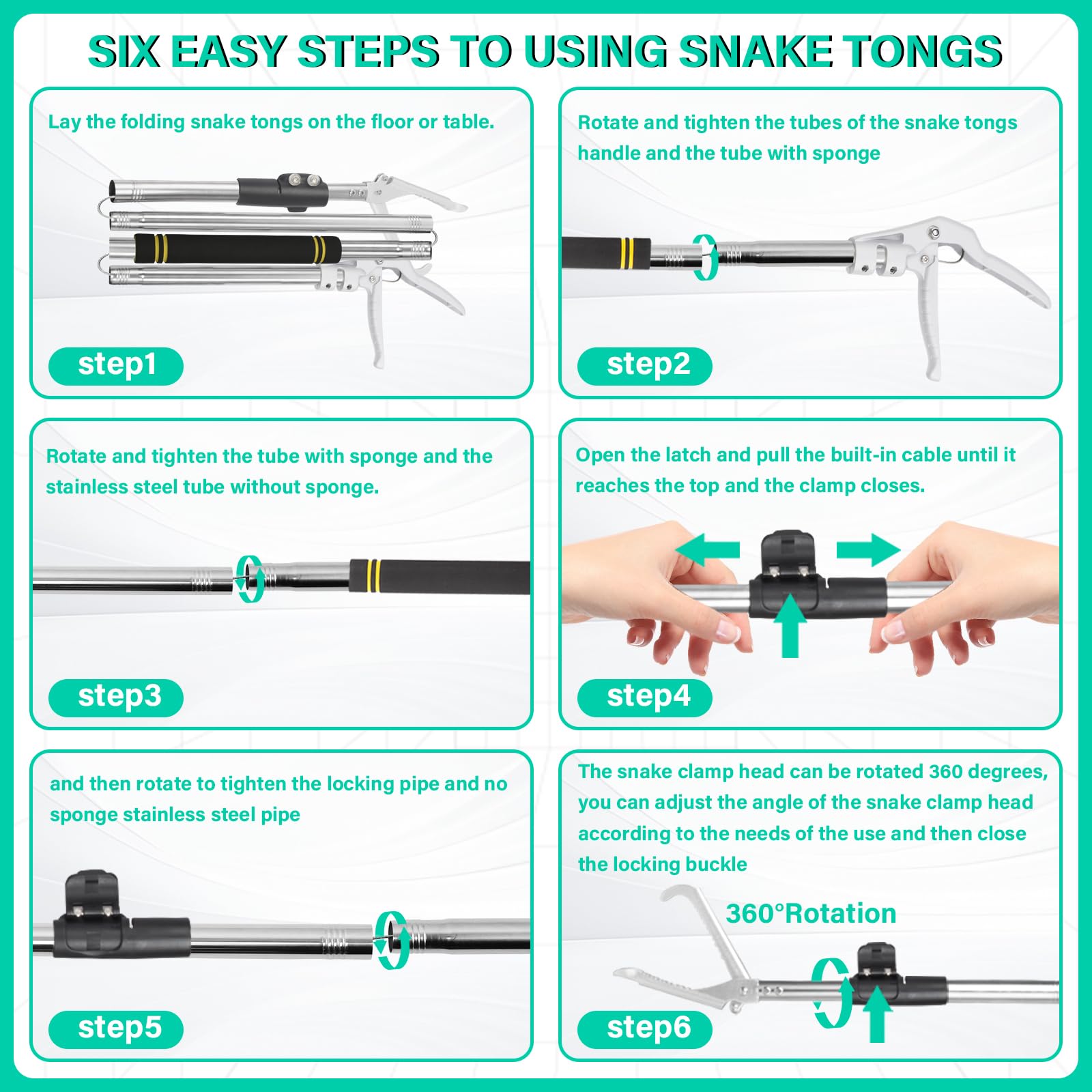 SIX EASY STEPS TO USING SNAKE TONGS

Lay the folding snake tongs on the floor or table.

step1

Rotate and tighten the tubes of the snake tongs handle and the tube with sponge

step2

Rotate and tighten the tube with sponge and the stainless steel tube without sponge.

step3

Open the latch and pull the built-in cable until it reaches the top and the clamp closes.

step4

and then rotate to tighten the locking pipe and no sponge stainless steel pipe

step5

The snake clamp head can be rotated 360 degrees, you can adjust the angle of the snake clamp head according to the needs of the use and then close the locking buckle

360°Rotation

step6