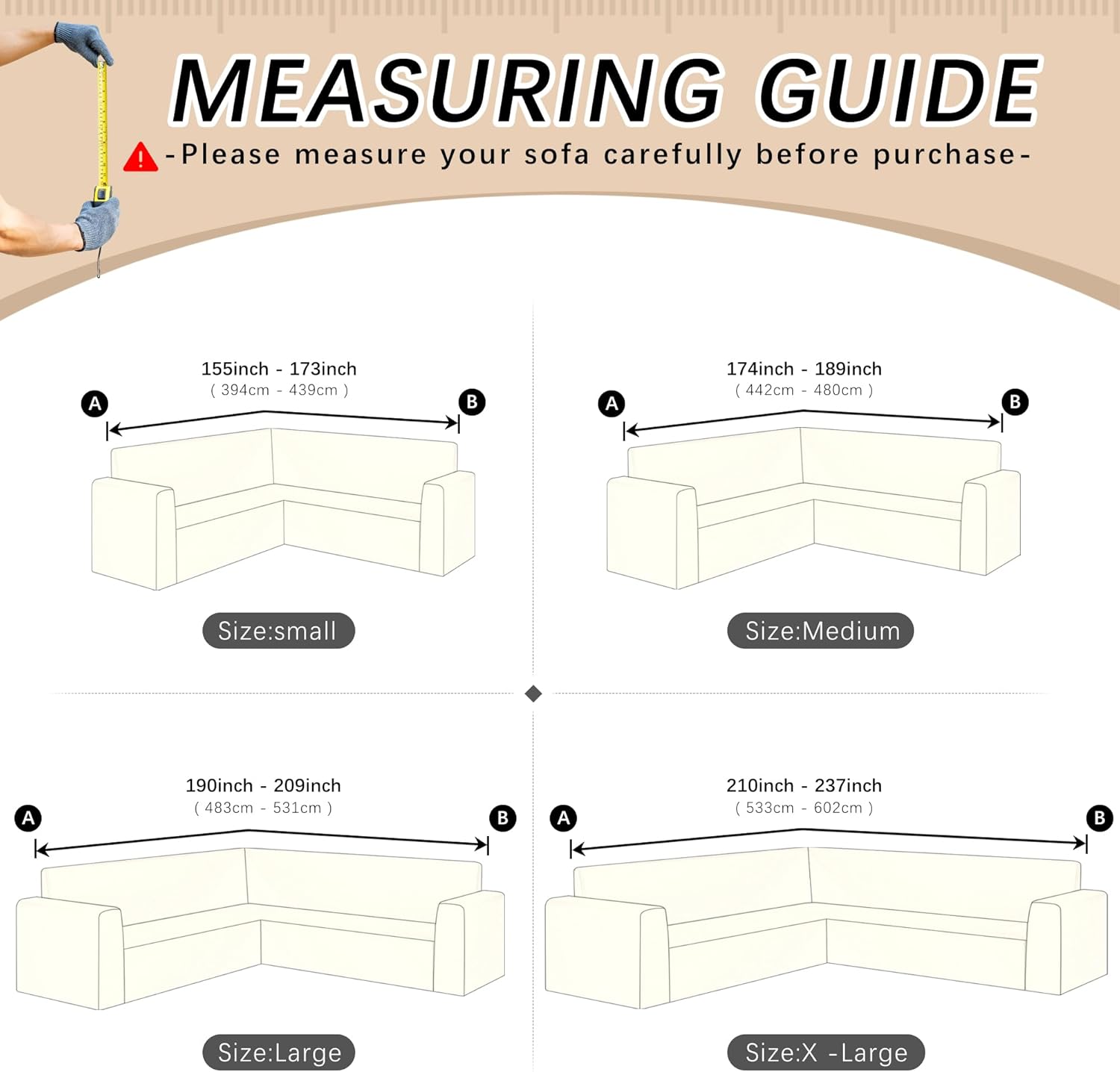 MEASURING GUIDE

-Please measure your sofa carefully before purchase-

155inch - 173inch
( 394cm - 439cm )

A

B

Size:small

174inch - 189inch
( 442cm - 480cm )

A

B

Size:Medium

190inch - 209inch
( 483cm - 531cm )

A

B

Size:Large

210inch - 237inch
( 533cm - 602cm )

A

B

Size:X -Large